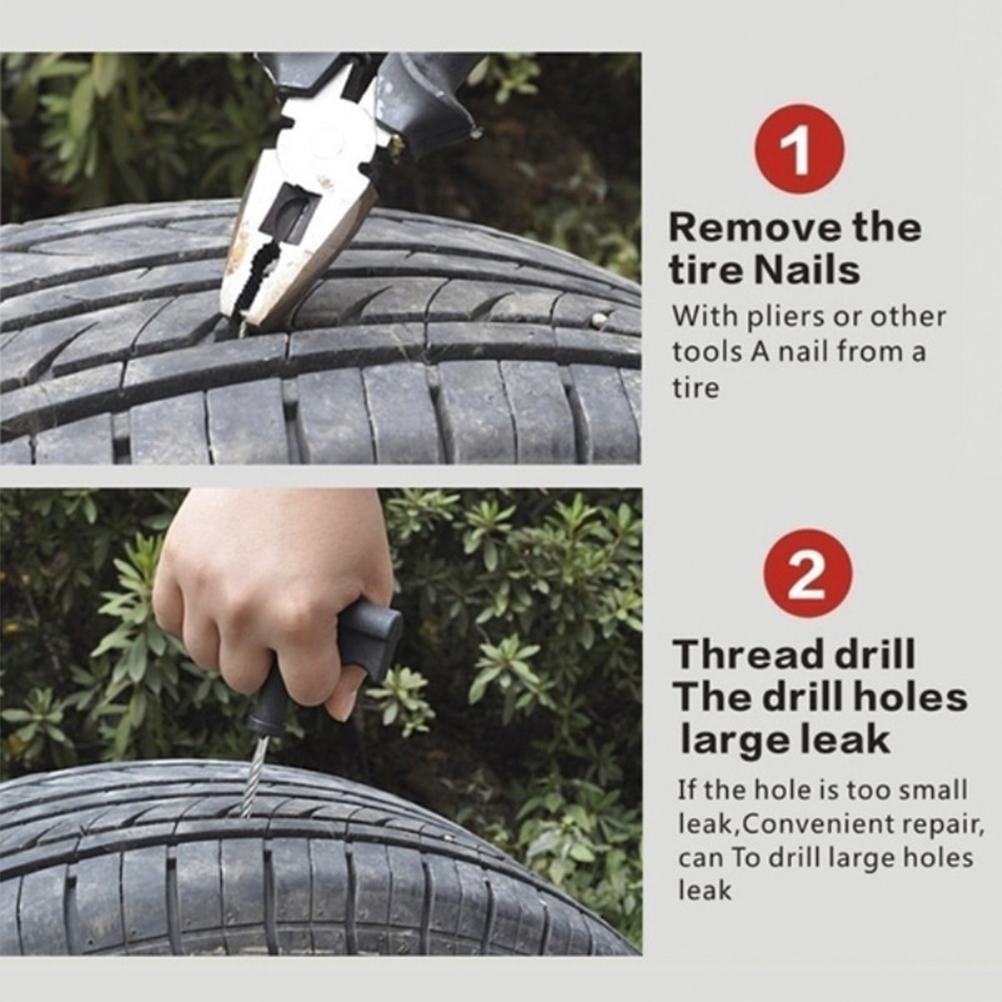 1

Remove the tire Nails

With pliers or other tools A nail from a tire

2

Thread drill The drill holes large leak

If the hole is too small leak,Convenient repair, can To drill large holes leak