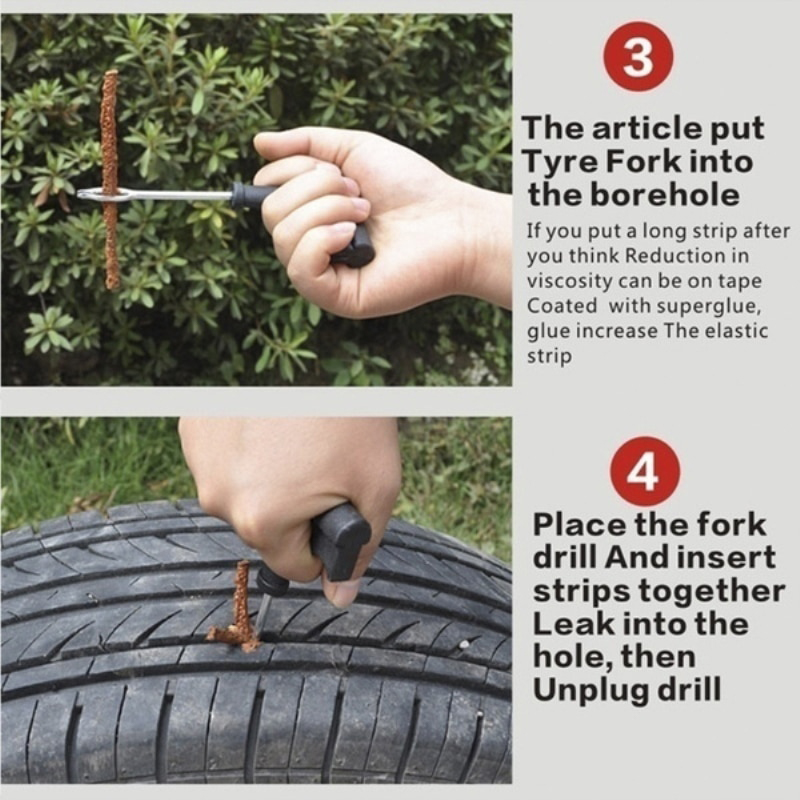 3

The article put Tyre Fork into the borehole

If you put a long strip after you think Reduction in viscosity can be on tape Coated with superglue, glue increase The elastic strip

4

Place the fork drill And insert strips together Leak into the hole, then Unplug drill