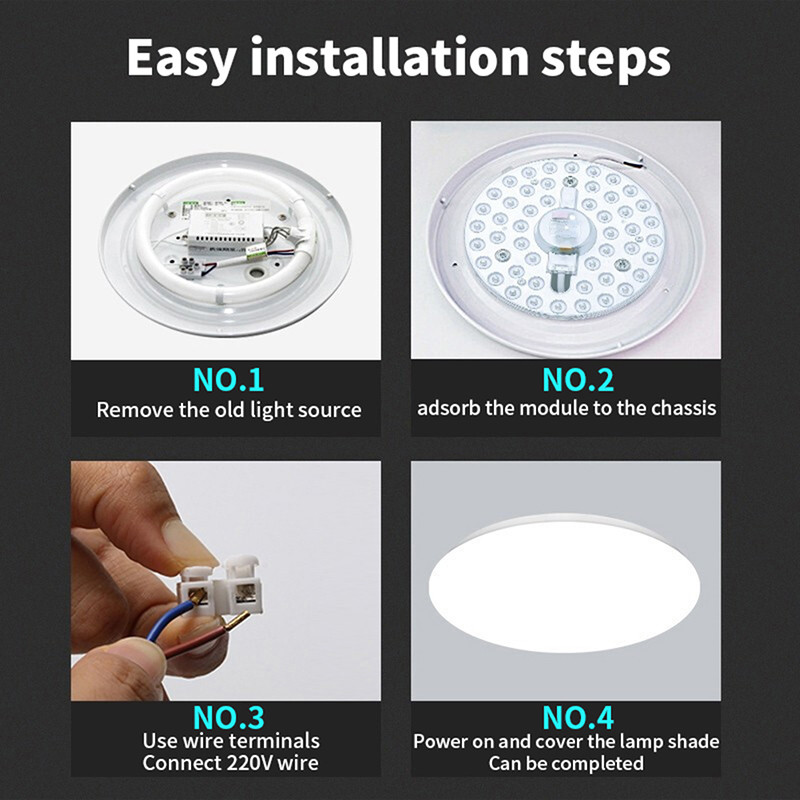 Easy installation steps

NO.1
Remove the old light source

NO.2
adsorb the module to the chassis

NO.3
Use wire terminals
Connect 220V wire

NO.4
Power on and cover the lamp shade
Can be completed