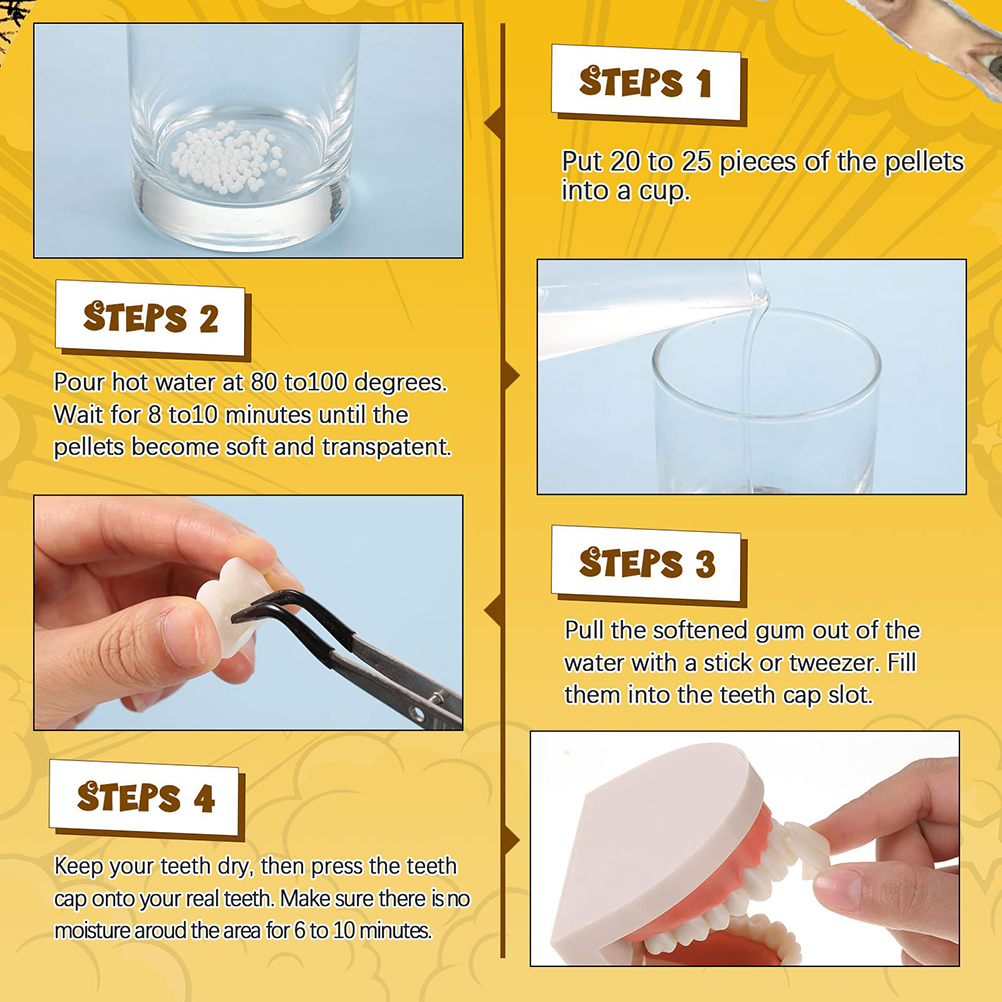 STEPS 1

Put 20 to 25 pieces of the pellets into a cup.

STEPS 2

Pour hot water at 80 to100 degrees. Wait for 8 to10 minutes until the pellets become soft and transpatent.

STEPS 3

Pull the softened gum out of the water with a stick or tweezer. Fill them into the teeth cap slot.

STEPS 4

Keep your teeth dry, then press the teeth cap onto your real teeth. Make sure there is no moisture aroud the area for 6 to 10 minutes.