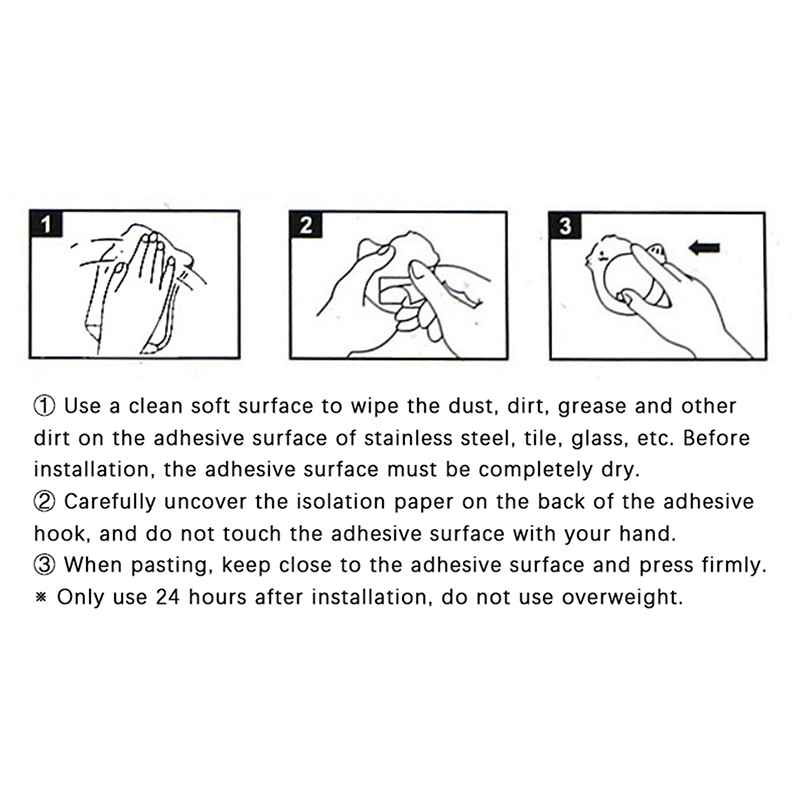 1

2

3

① Use a clean soft surface to wipe the dust, dirt, grease and other dirt on the adhesive surface of stainless steel, tile, glass, etc. Before installation, the adhesive surface must be completely dry.
② Carefully uncover the isolation paper on the back of the adhesive hook, and do not touch the adhesive surface with your hand.
③ When pasting, keep close to the adhesive surface and press firmly.
※ Only use 24 hours after installation, do not use overweight.