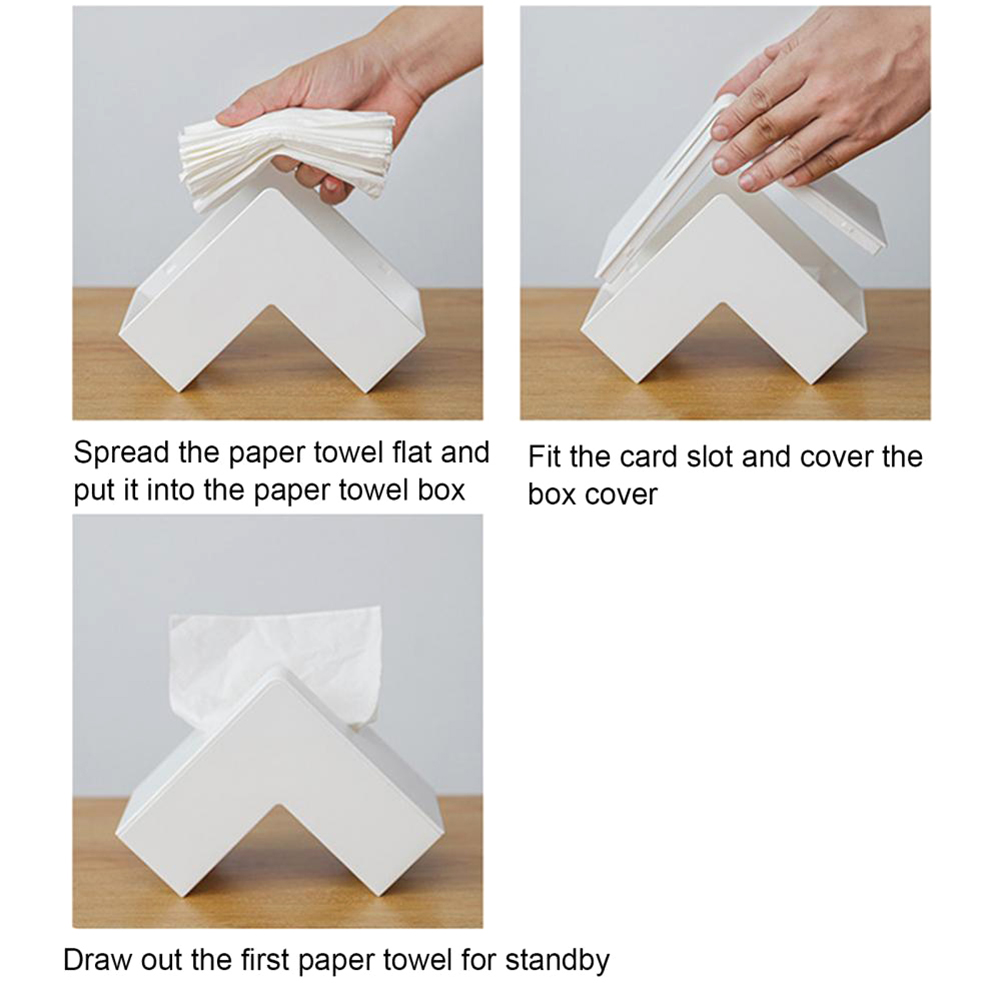 Spread the paper towel flat and put it into the paper towel box

Fit the card slot and cover the box cover

Draw out the first paper towel for standby