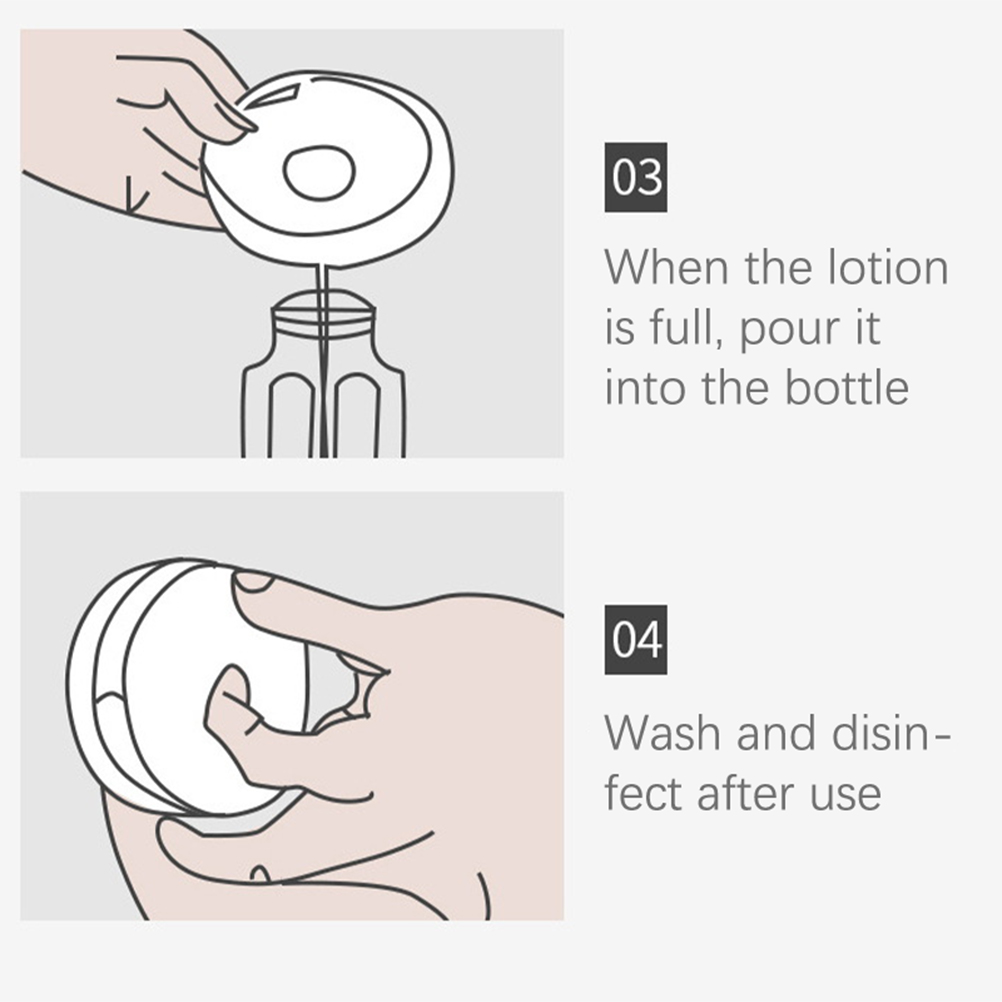 03

When the lotion is full, pour it into the bottle

04

Wash and disinfect after use