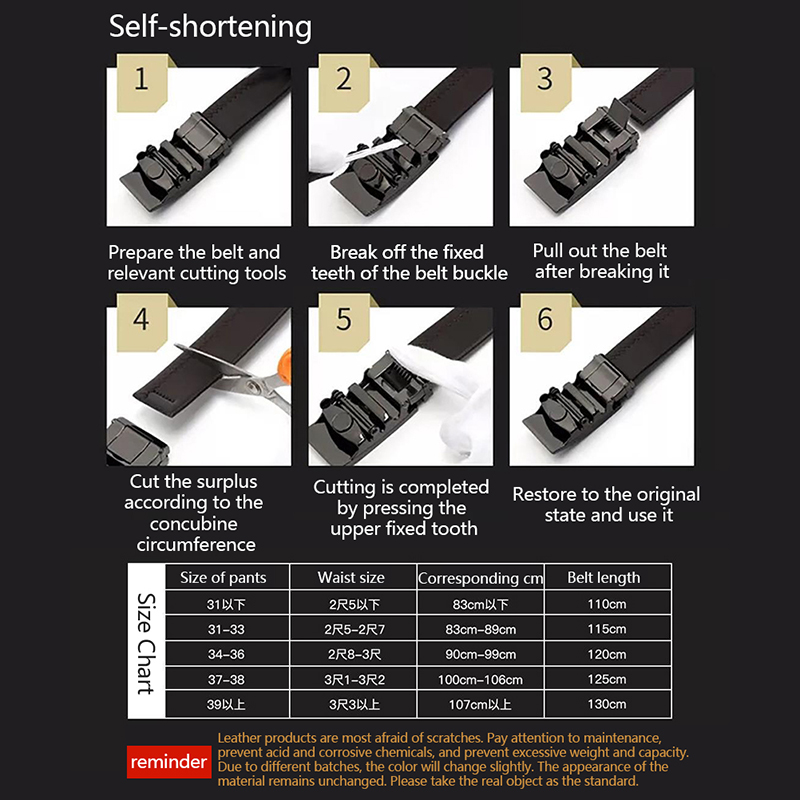 Self-shortening

1
Prepare the belt and relevant cutting tools

2
Break off the fixed teeth of the belt buckle

3
Pull out the belt after breaking it

4
Cut the surplus according to the concubine circumference

5
Cutting is completed by pressing the upper fixed tooth

6
Restore to the original state and use it

Size Chart

| Size of pants | Waist size | Corresponding cm | Belt length |
|---|---|---|---|
| 31以下 | 2尺5以下 | 83cm以下 | 110cm |
| 31-33 | 2尺5-2尺7 | 83cm-89cm | 115cm |
| 34-36 | 2尺8-3尺 | 90cm-99cm | 120cm |
| 37-38 | 3尺1-3尺2 | 100cm-106cm | 125cm |
| 39以上 | 3尺3以上 | 107cm以上 | 130cm |

reminder
Leather products are most afraid of scratches. Pay attention to maintenance, prevent acid and corrosive chemicals, and prevent excessive weight and capacity. Due to different batches, the color will change slightly. The appearance of the material remains unchanged. Please take the real object as the standard.