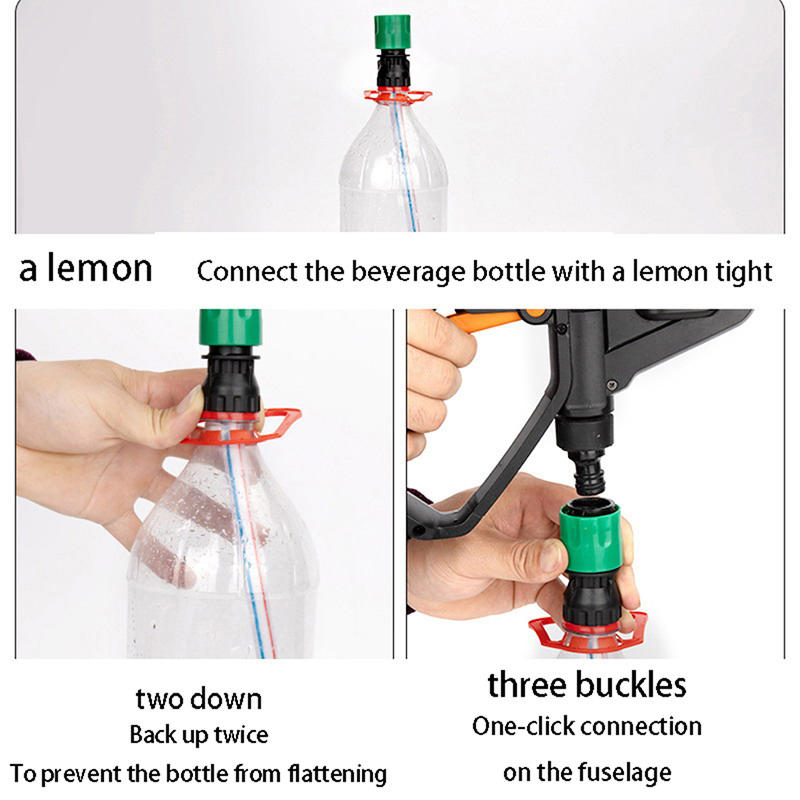 a lemon

Connect the beverage bottle with a lemon tight

two down

Back up twice

To prevent the bottle from flattening

three buckles

One-click connection

on the fuselage