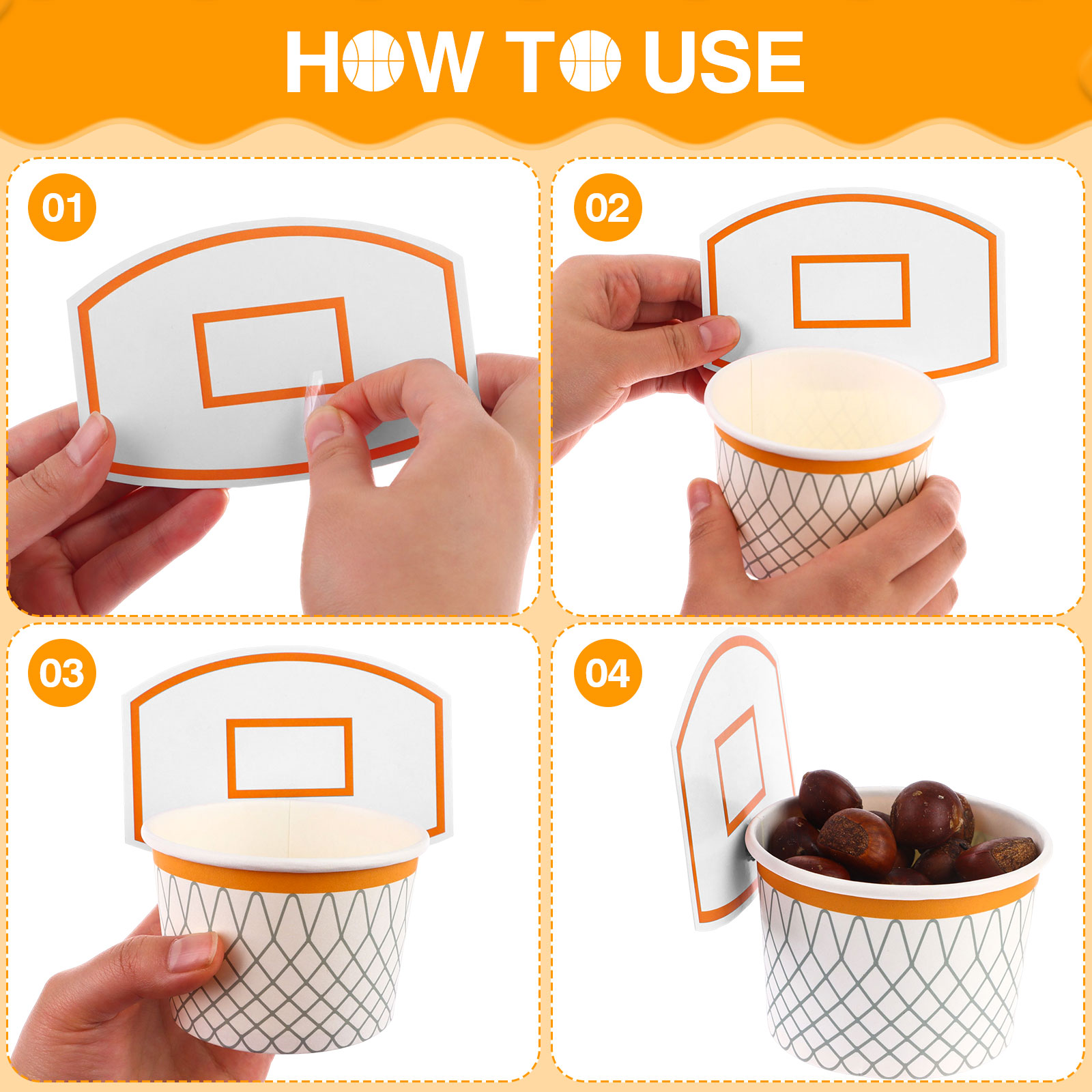 HOW TO USE

01

02

03

04