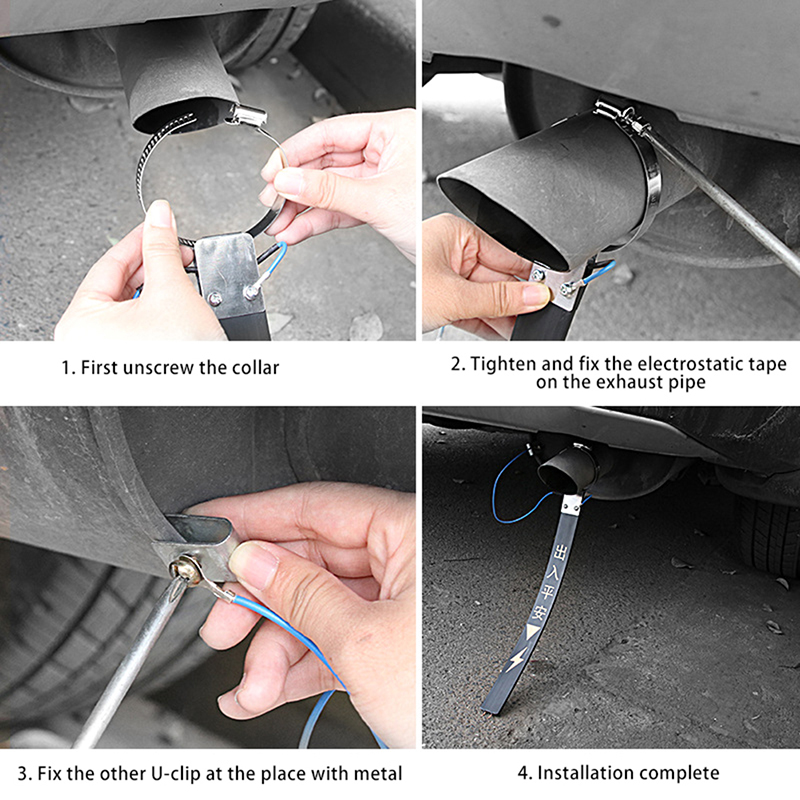 1. First unscrew the collar

2. Tighten and fix the electrostatic tape on the exhaust pipe

3. Fix the other U-clip at the place with metal

出入平安

4. Installation complete