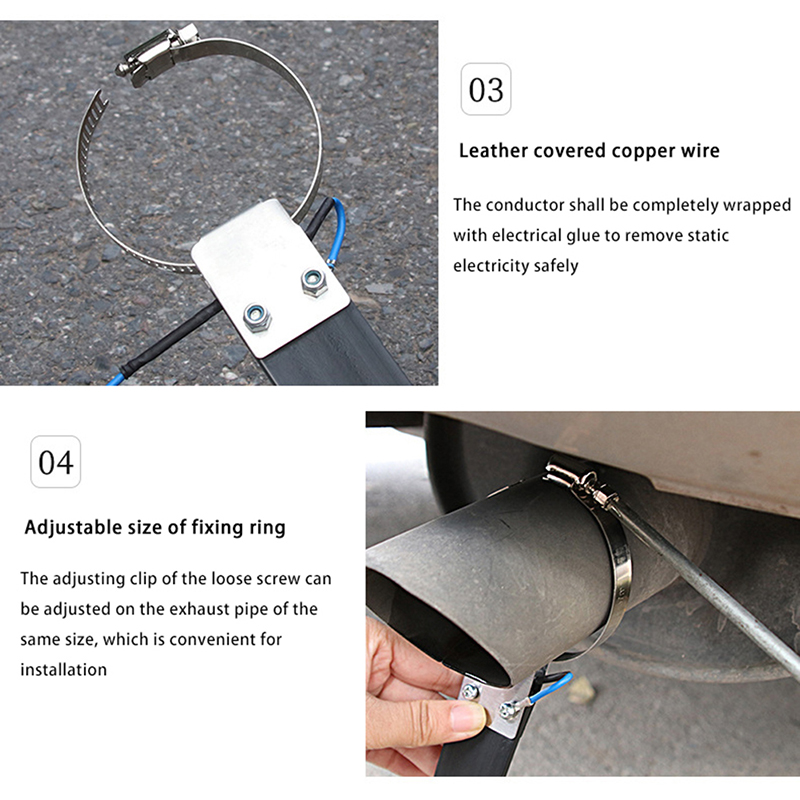 03

Leather covered copper wire

The conductor shall be completely wrapped with electrical glue to remove static electricity safely

04

Adjustable size of fixing ring

The adjusting clip of the loose screw can be adjusted on the exhaust pipe of the same size, which is convenient for installation