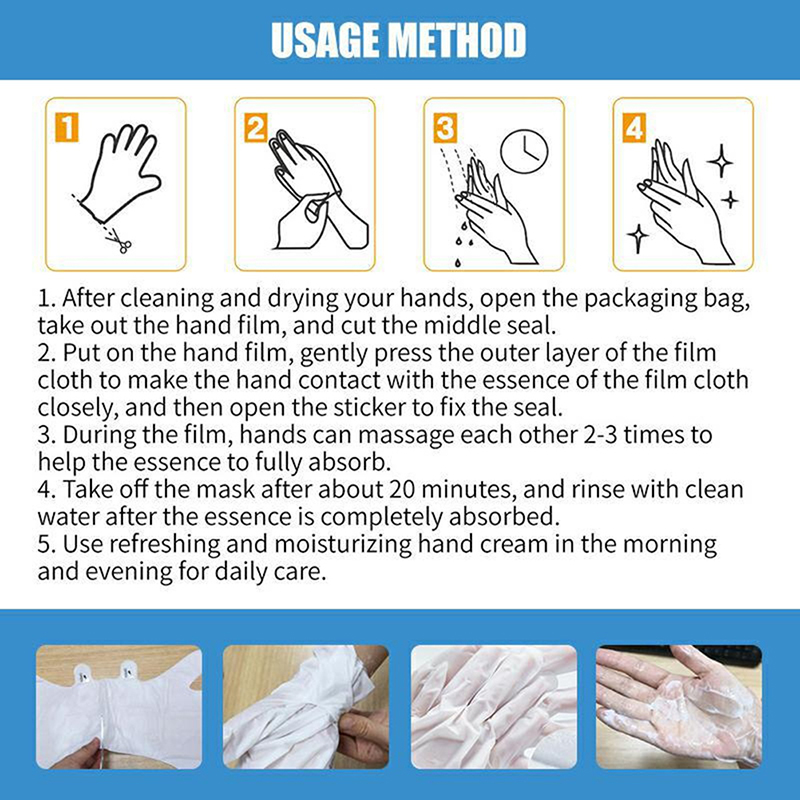 USAGE METHOD

1

2

3

4

1. After cleaning and drying your hands, open the packaging bag, take out the hand film, and cut the middle seal.
2. Put on the hand film, gently press the outer layer of the film cloth to make the hand contact with the essence of the film cloth closely, and then open the sticker to fix the seal.
3. During the film, hands can massage each other 2-3 times to help the essence to fully absorb.
4. Take off the mask after about 20 minutes, and rinse with clean water after the essence is completely absorbed.
5. Use refreshing and moisturizing hand cream in the morning and evening for daily care.