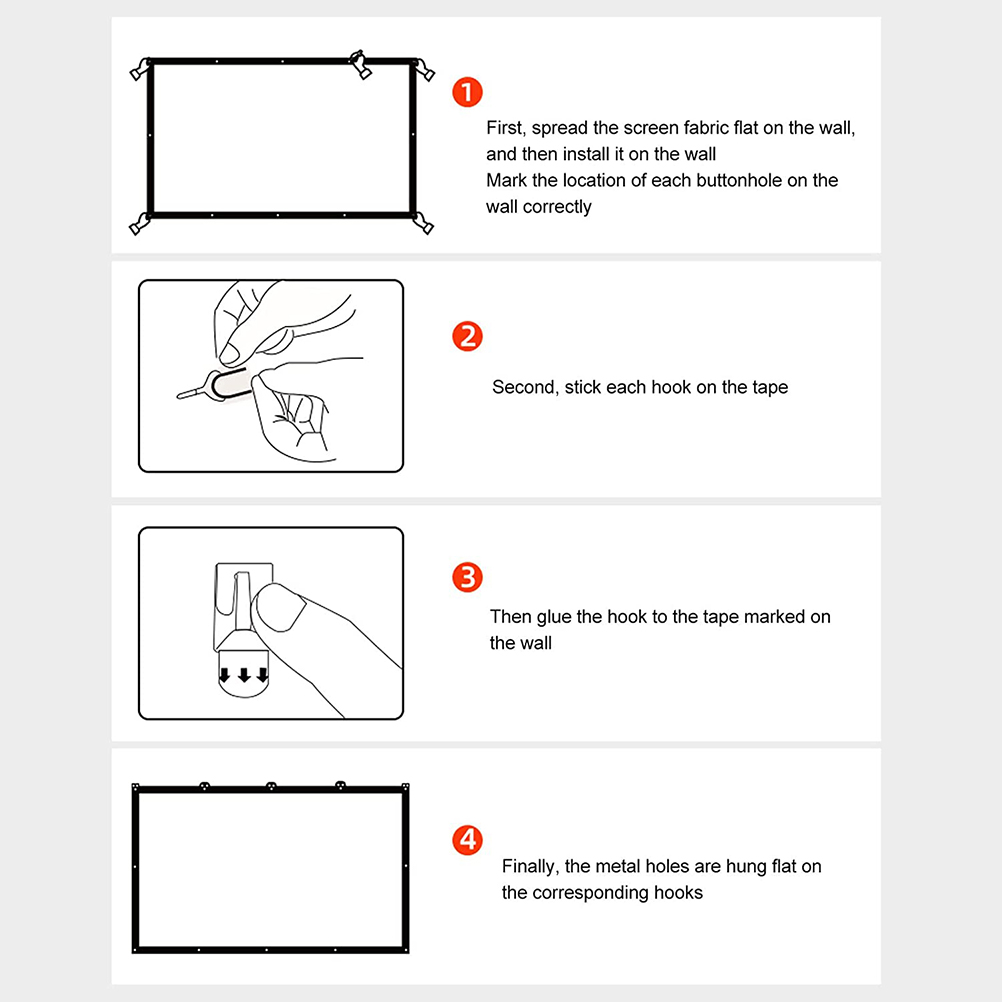 1

First, spread the screen fabric flat on the wall, and then install it on the wall
Mark the location of each buttonhole on the wall correctly

2

Second, stick each hook on the tape

3

Then glue the hook to the tape marked on the wall

4

Finally, the metal holes are hung flat on the corresponding hooks