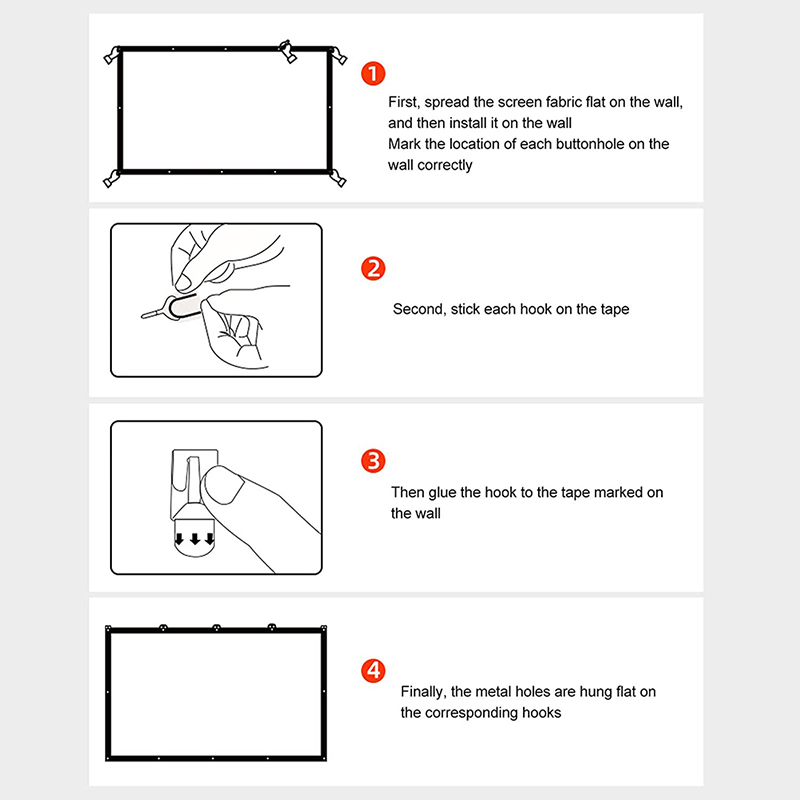 1

First, spread the screen fabric flat on the wall, and then install it on the wall
Mark the location of each buttonhole on the wall correctly

2

Second, stick each hook on the tape

3

Then glue the hook to the tape marked on the wall

4

Finally, the metal holes are hung flat on the corresponding hooks