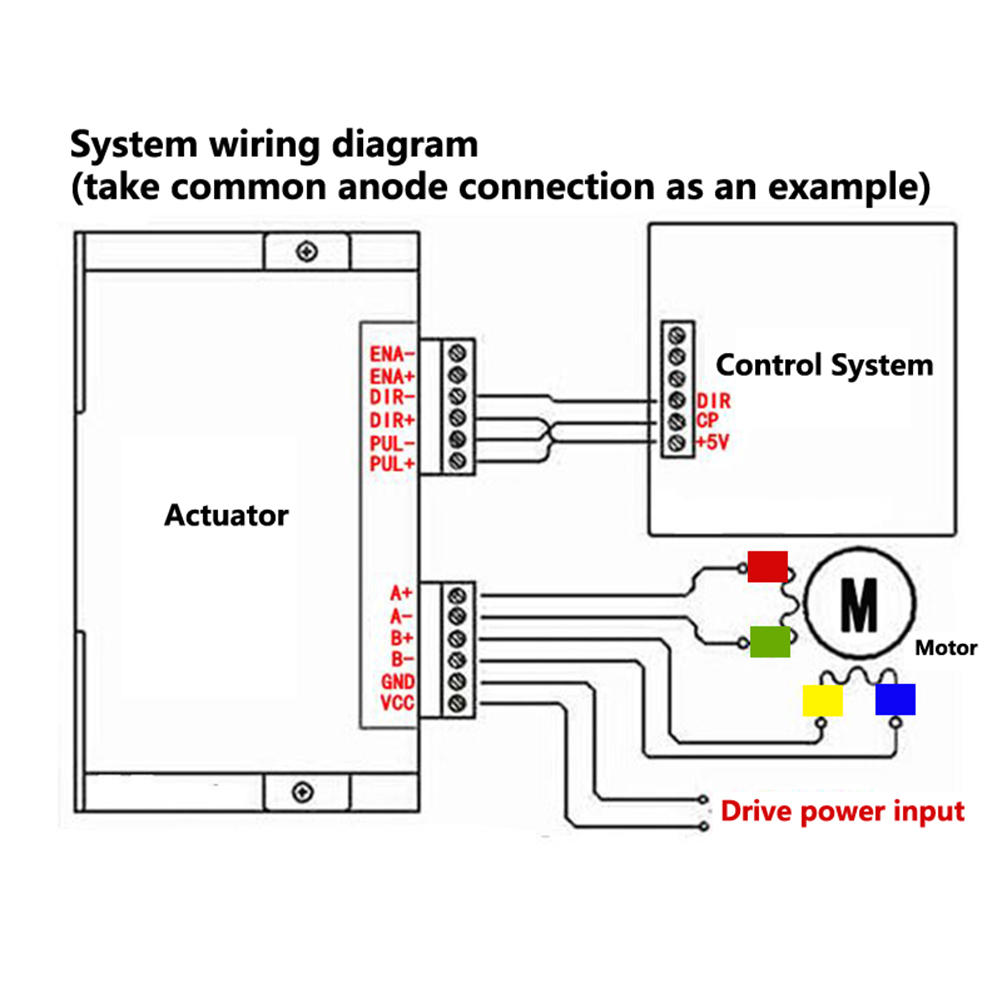 System wiring diagram
(take common anode connection as an example)

ENA-
ENA+
DIR-
DIR+
PUL-
PUL+

Actuator

A+
A-
B+
B-
GND
VCC

Control System

DIR
CP
+5V

M

Motor

Drive power input