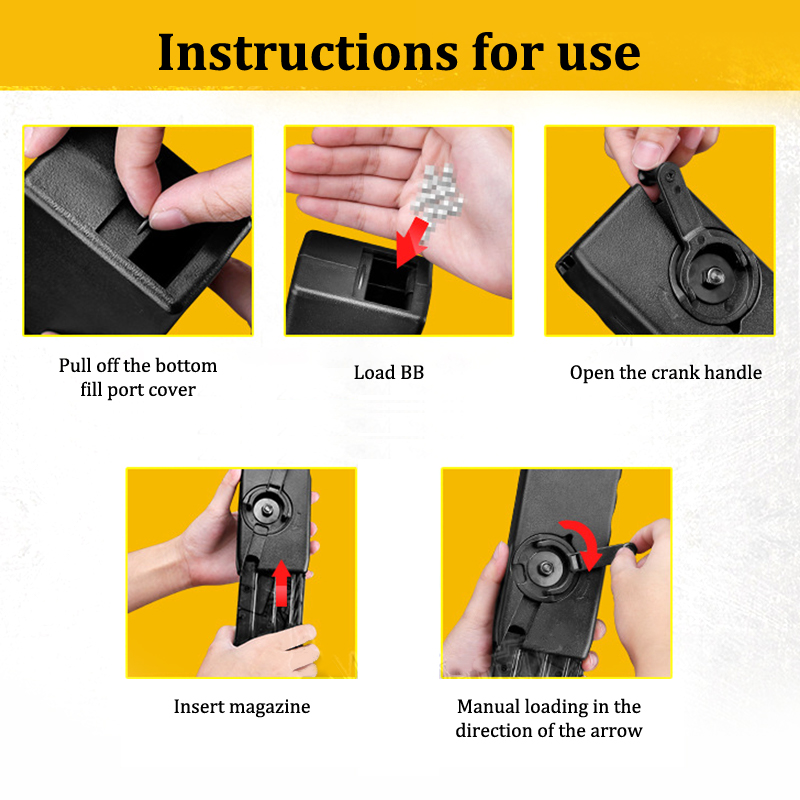 Instructions for use

Pull off the bottom fill port cover

Load BB

Open the crank handle

Insert magazine

Manual loading in the direction of the arrow