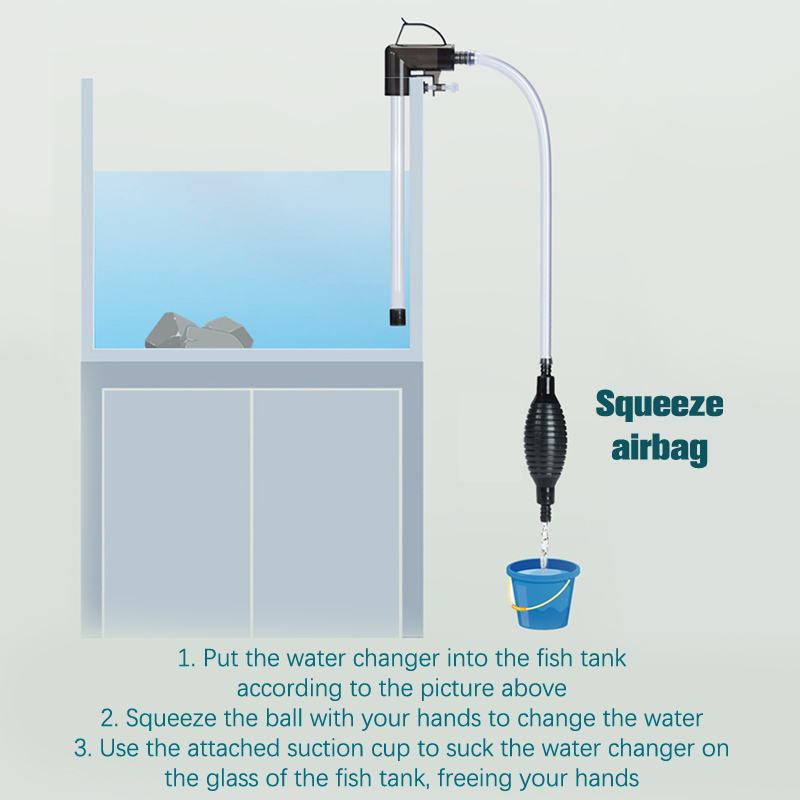 Squeeze airbag

1. Put the water changer into the fish tank according to the picture above
2. Squeeze the ball with your hands to change the water
3. Use the attached suction cup to suck the water changer on the glass of the fish tank, freeing your hands