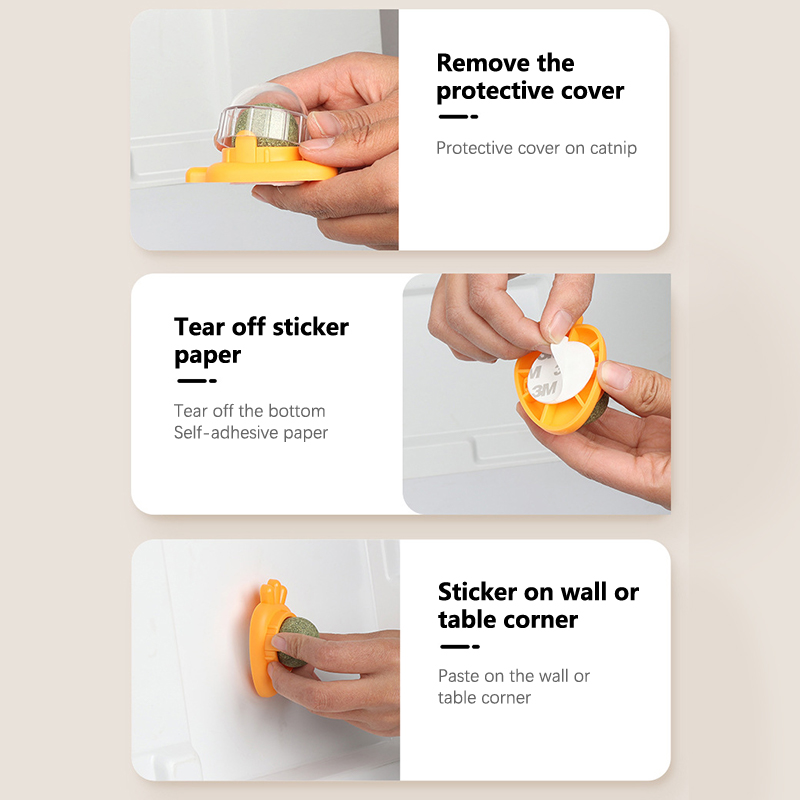 Remove the protective cover

Protective cover on catnip

Tear off sticker paper

Tear off the bottom Self-adhesive paper

3M

Sticker on wall or table corner

Paste on the wall or table corner