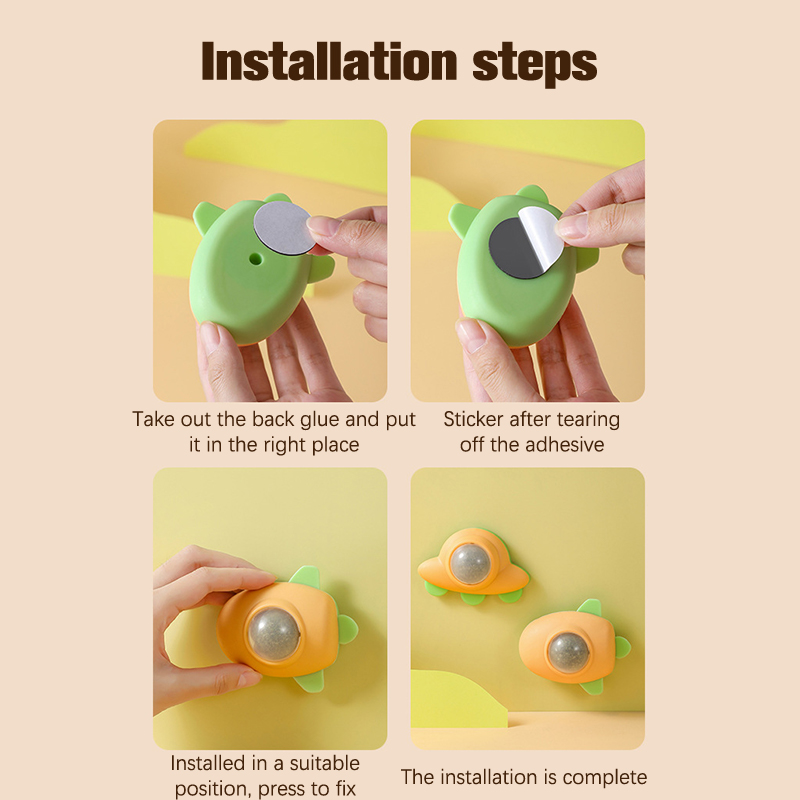 Installation steps

Take out the back glue and put it in the right place

Sticker after tearing off the adhesive

Installed in a suitable position, press to fix

The installation is complete