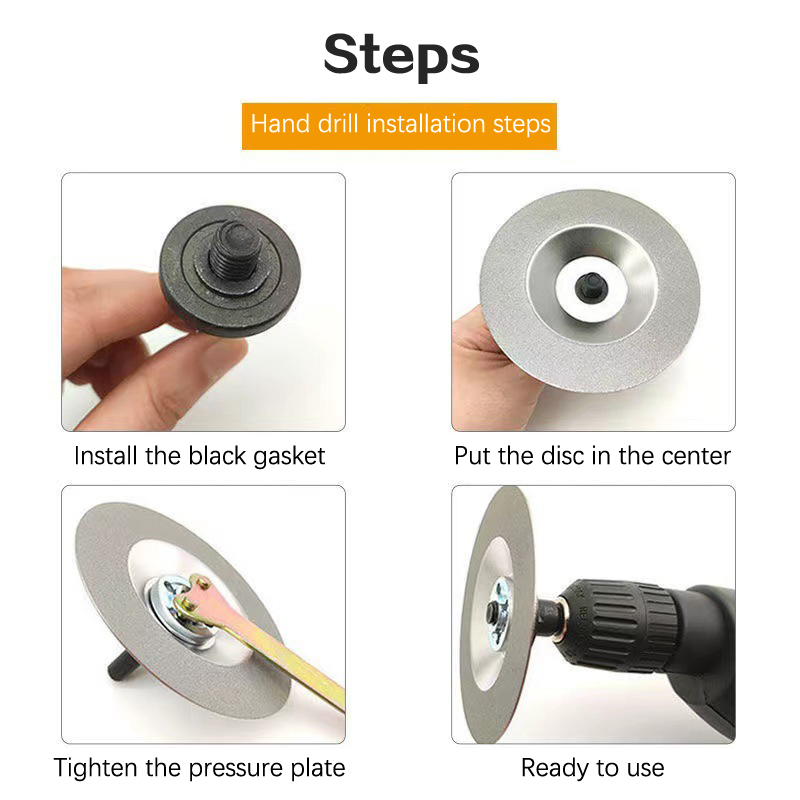 Steps

Hand drill installation steps

Install the black gasket

Put the disc in the center

Tighten the pressure plate

Ready to use