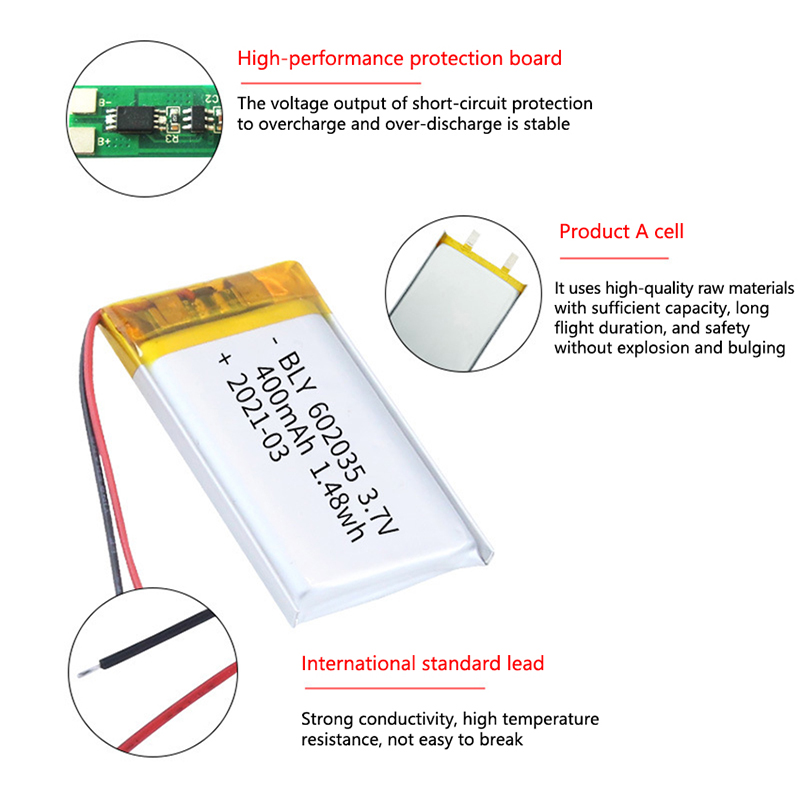 B-
C2
R3
B+

High-performance protection board

The voltage output of short-circuit protection to overcharge and over-discharge is stable

Product A cell

It uses high-quality raw materials with sufficient capacity, long flight duration, and safety without explosion and bulging

- BLY 602035 3.7V
400mAh 1.48wh
+ 2021-03

International standard lead

Strong conductivity, high temperature resistance, not easy to break