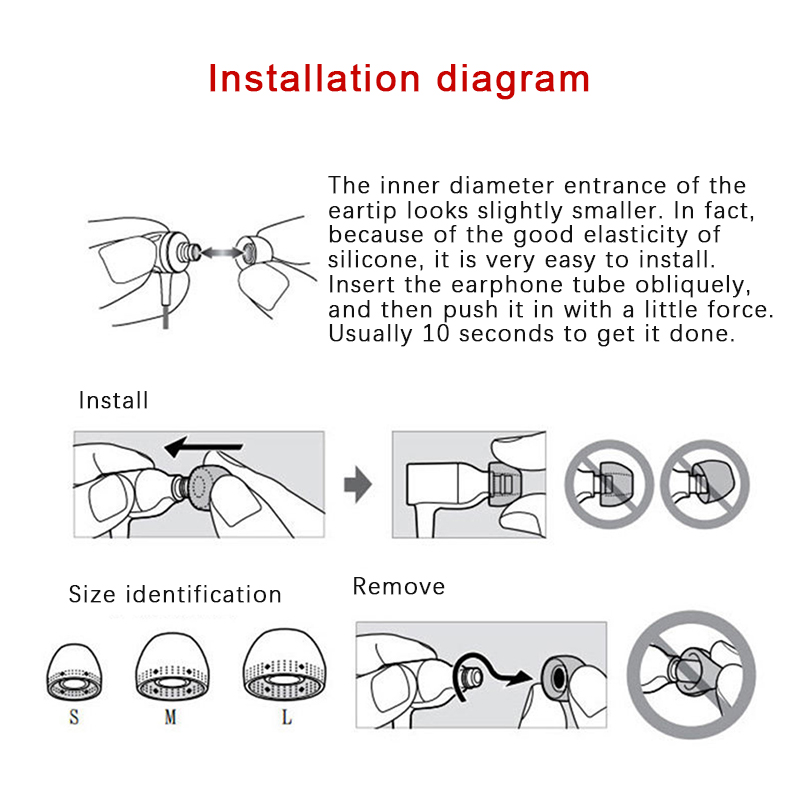 Installation diagram

The inner diameter entrance of the eartip looks slightly smaller. In fact, because of the good elasticity of silicone, it is very easy to install. Insert the earphone tube obliquely, and then push it in with a little force. Usually 10 seconds to get it done.

Install

Size identification

S M L

Remove