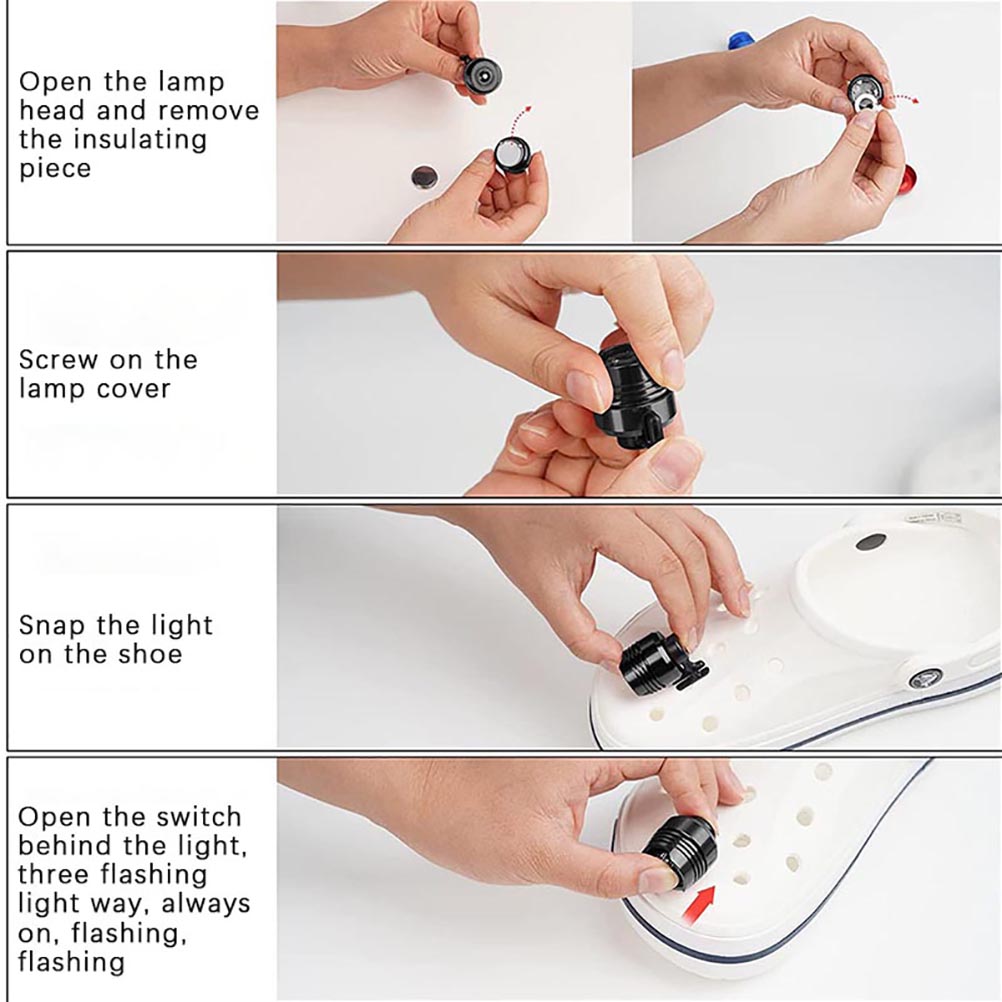 Open the lamp head and remove the insulating piece

Screw on the lamp cover

Snap the light on the shoe

Open the switch behind the light, three flashing light way, always on, flashing, flashing