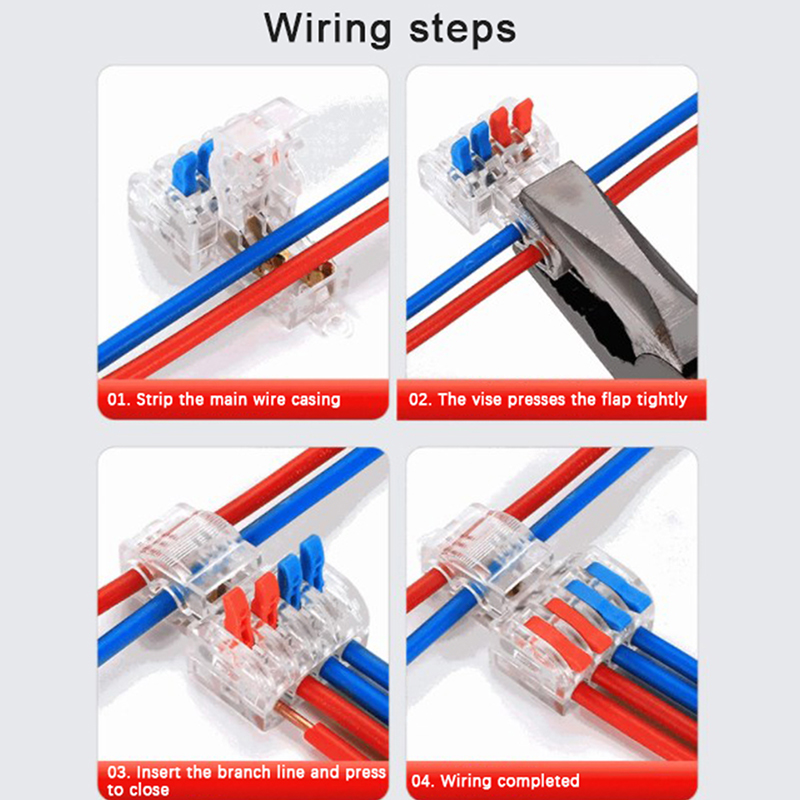 Wiring steps

01. Strip the main wire casing

02. The vise presses the flap tightly

03. Insert the branch line and press to close

04. Wiring completed