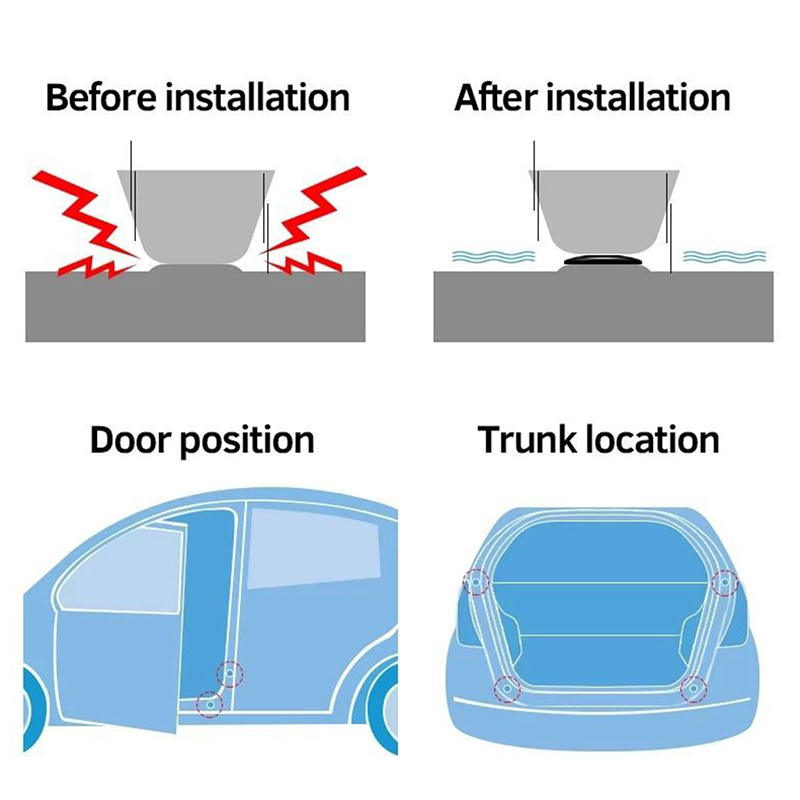 Before installation

After installation

Door position

Trunk location