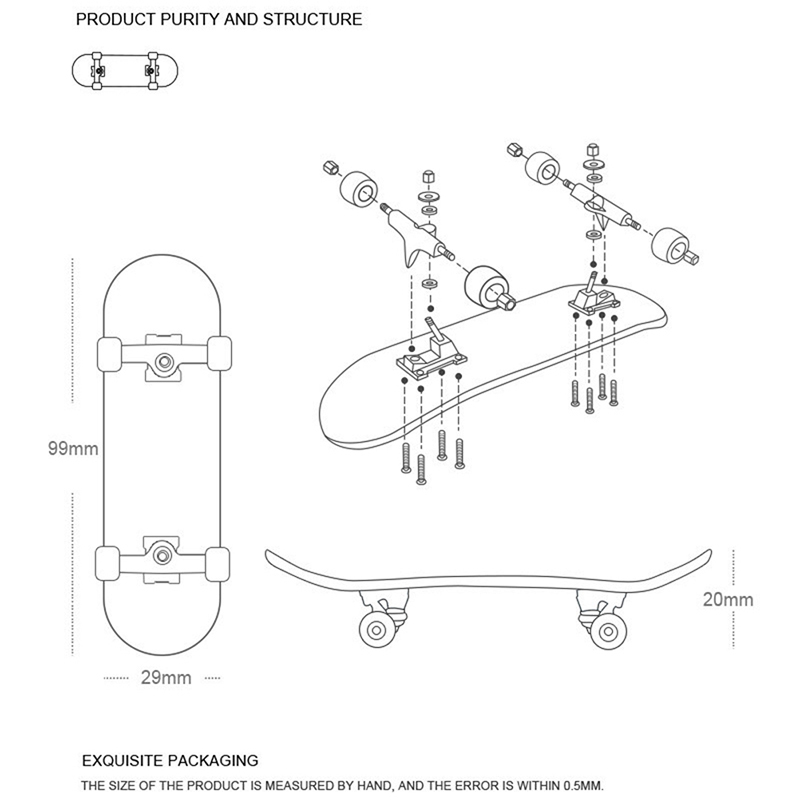 PRODUCT PURITY AND STRUCTURE

99mm

29mm

20mm

EXQUISITE PACKAGING

THE SIZE OF THE PRODUCT IS MEASURED BY HAND, AND THE ERROR IS WITHIN 0.5MM.