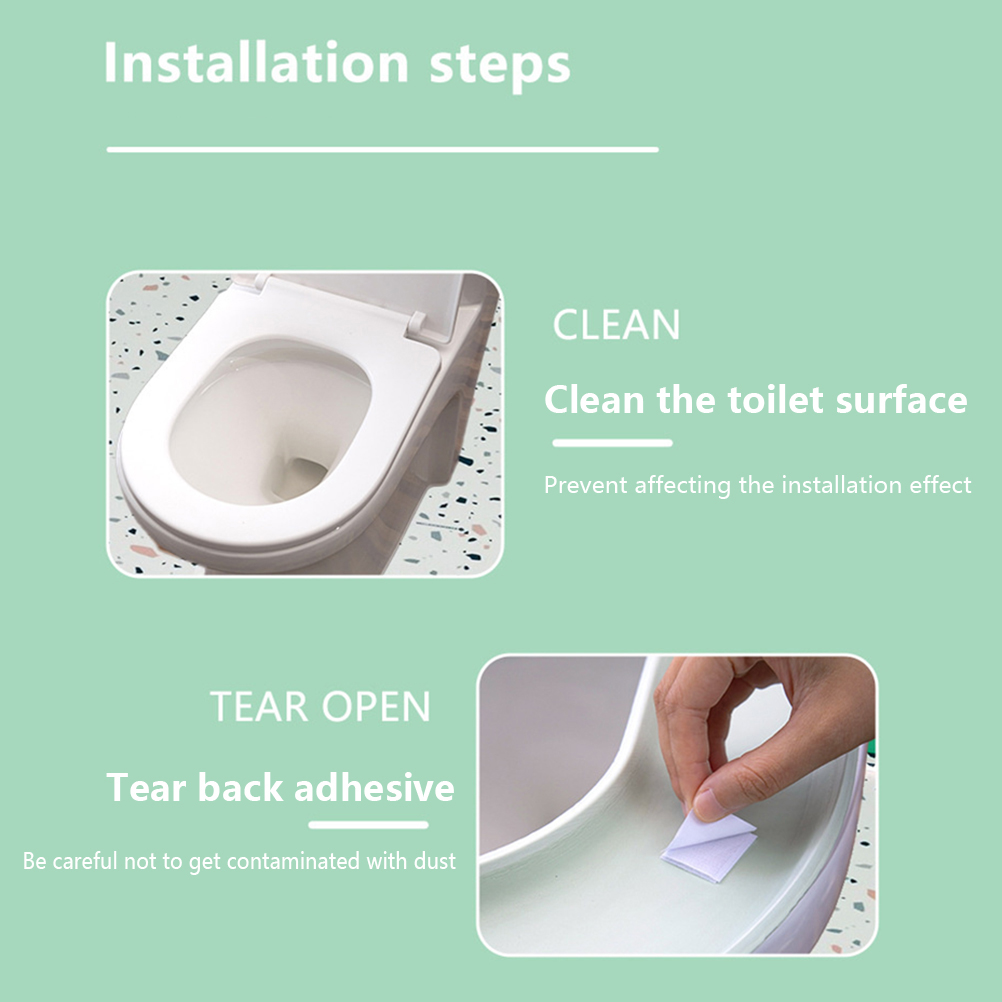 Installation steps

CLEAN

Clean the toilet surface

Prevent affecting the installation effect

TEAR OPEN

Tear back adhesive

Be careful not to get contaminated with dust