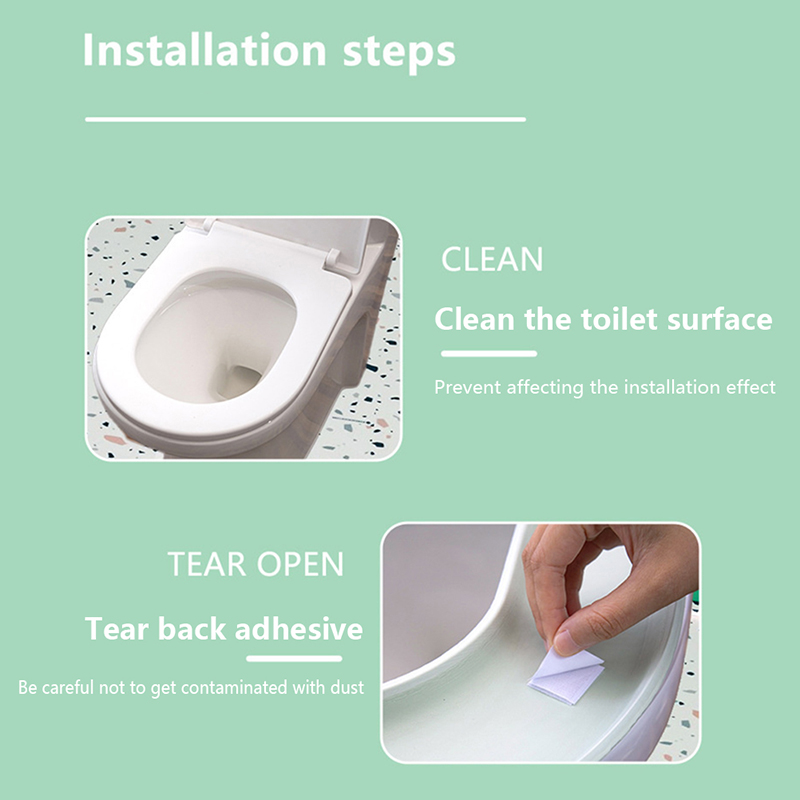 Installation steps

CLEAN

Clean the toilet surface

Prevent affecting the installation effect

TEAR OPEN

Tear back adhesive

Be careful not to get contaminated with dust