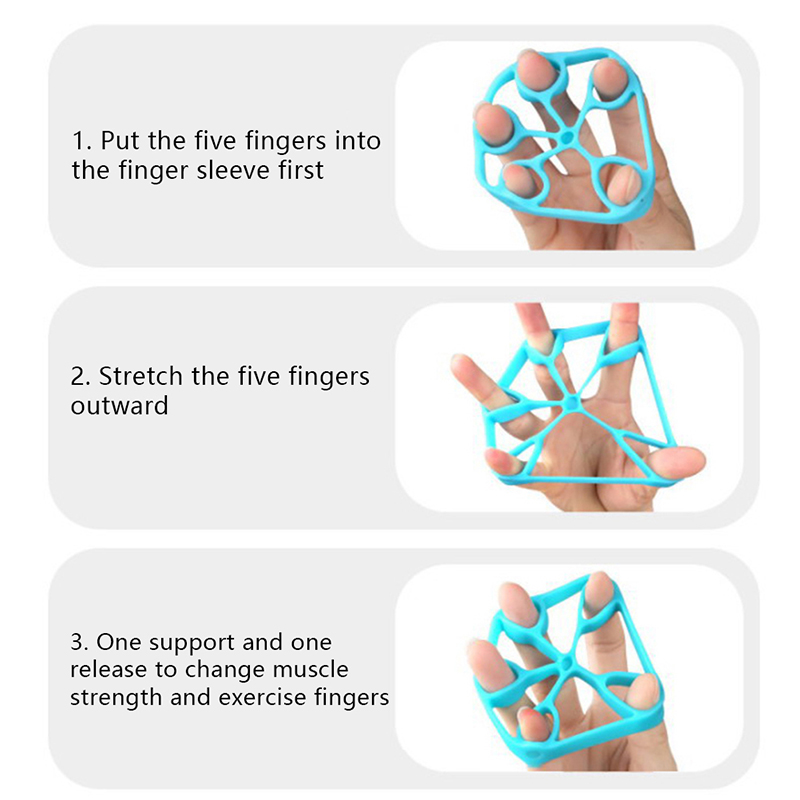 1. Put the five fingers into the finger sleeve first

2. Stretch the five fingers outward

3. One support and one release to change muscle strength and exercise fingers