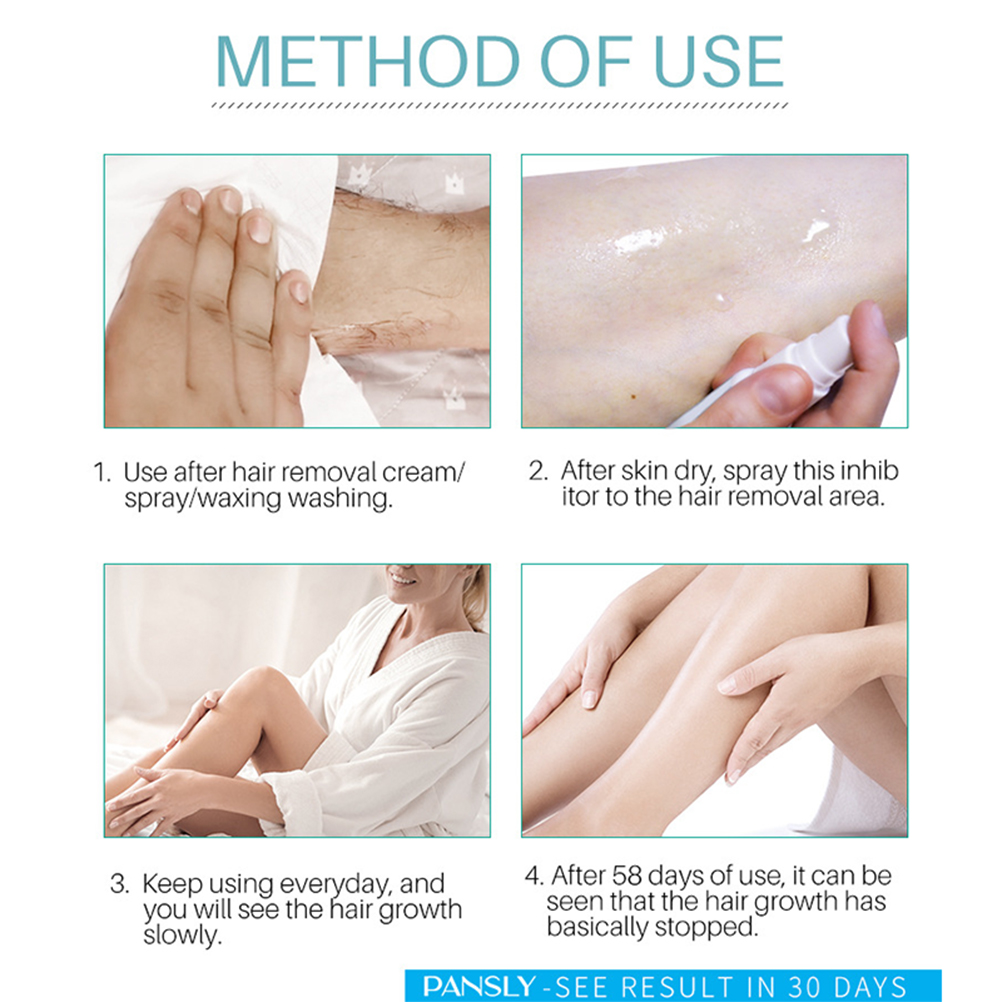 METHOD OF USE

1. Use after hair removal cream/ spray/waxing washing.

2. After skin dry, spray this inhib itor to the hair removal area.

3. Keep using everyday, and you will see the hair growth slowly.

4. After 58 days of use, it can be seen that the hair growth has basically stopped.

PANSLY -SEE RESULT IN 30 DAYS