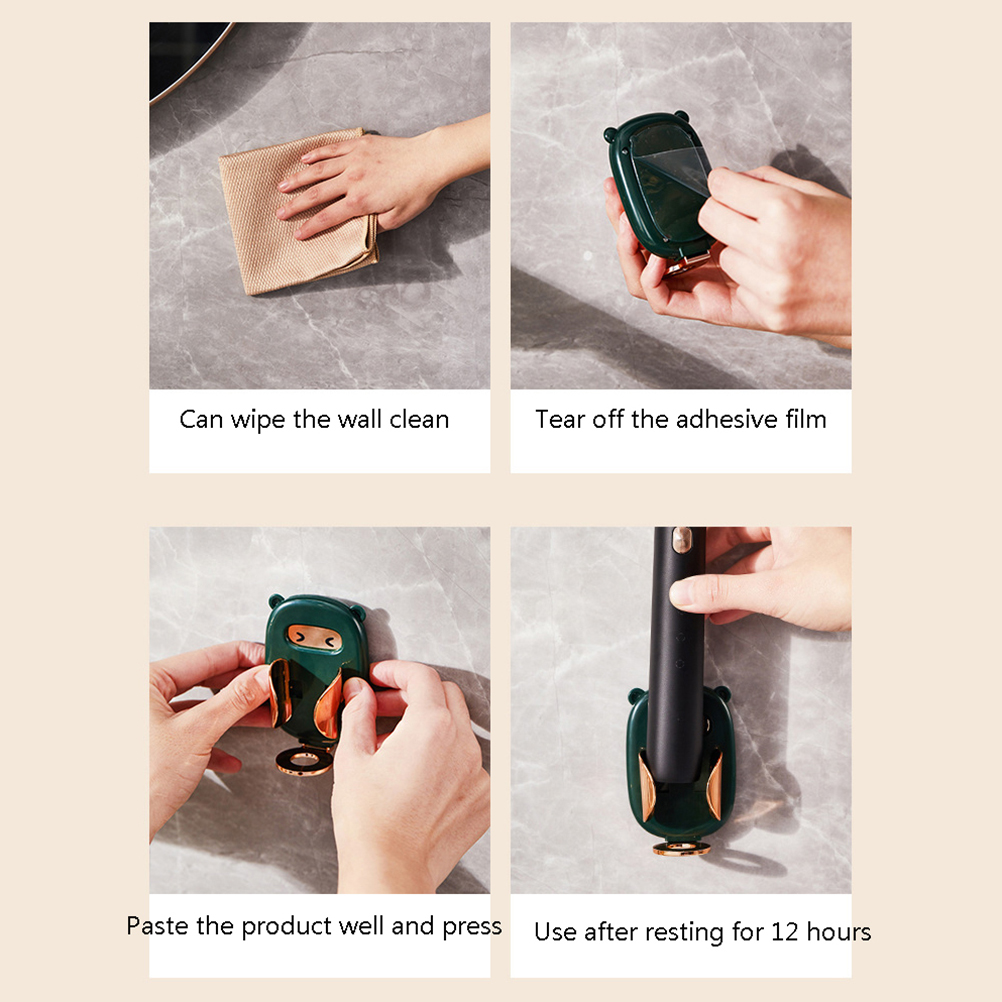 Can wipe the wall clean

Tear off the adhesive film

Paste the product well and press

Use after resting for 12 hours