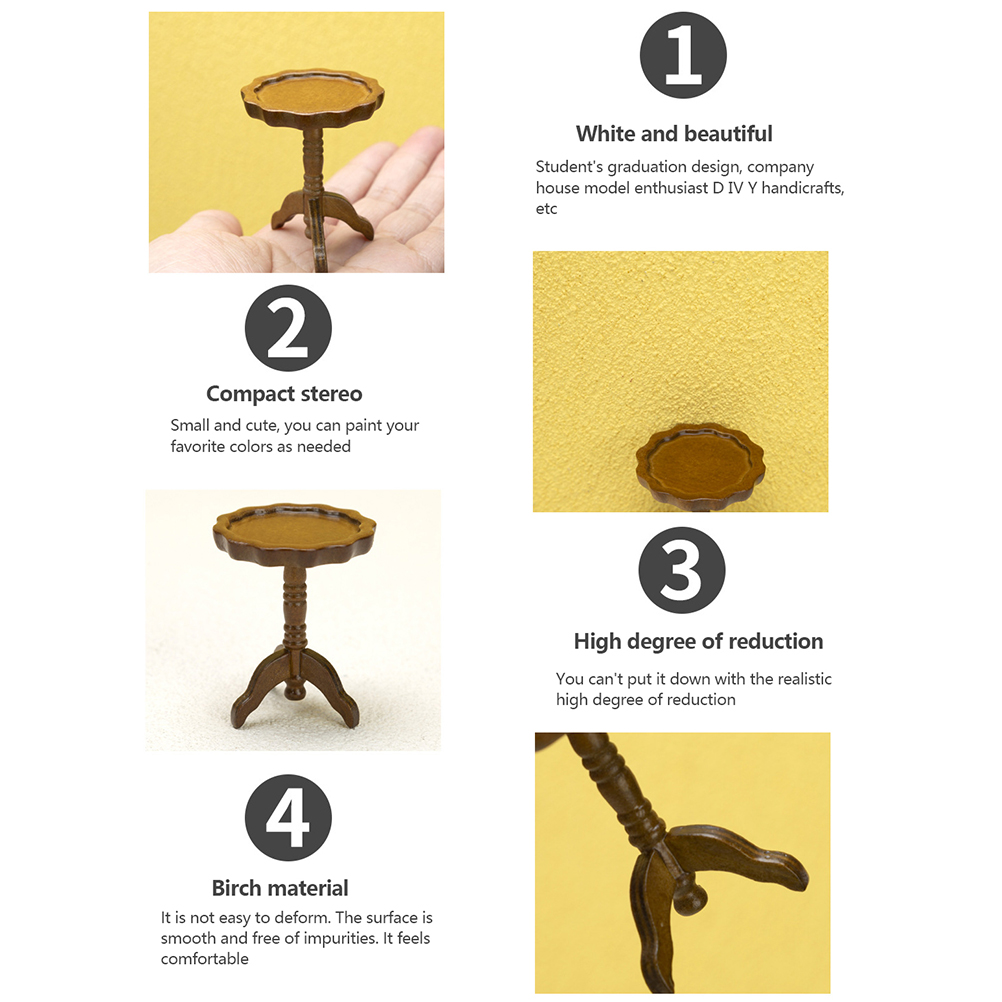 1

White and beautiful

Student's graduation design, company house model enthusiast D IV Y handicrafts, etc

2

Compact stereo

Small and cute, you can paint your favorite colors as needed

3

High degree of reduction

You can't put it down with the realistic high degree of reduction

4

Birch material

It is not easy to deform. The surface is smooth and free of impurities. It feels comfortable