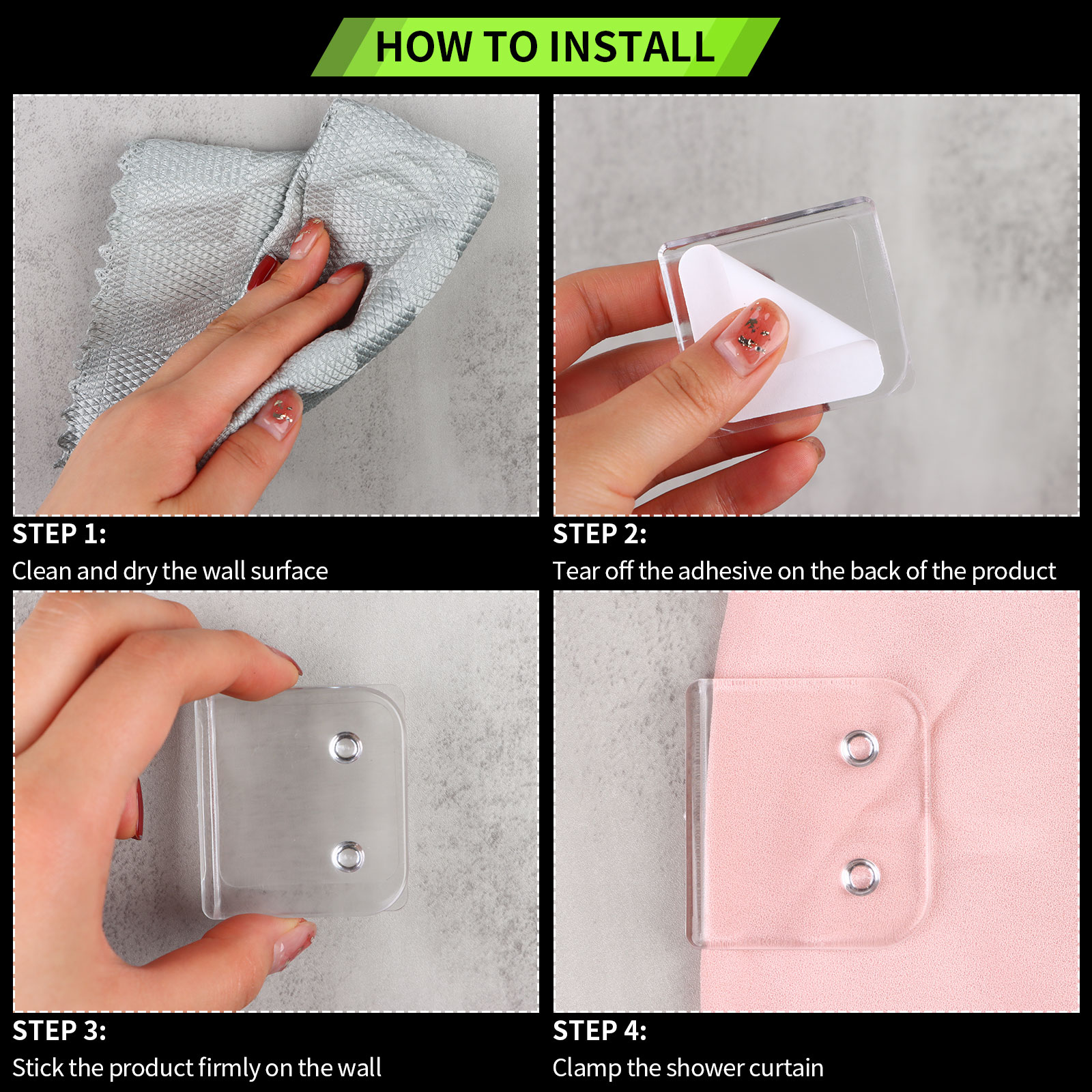 HOW TO INSTALL

STEP 1:
Clean and dry the wall surface

STEP 2:
Tear off the adhesive on the back of the product

STEP 3:
Stick the product firmly on the wall

STEP 4:
Clamp the shower curtain