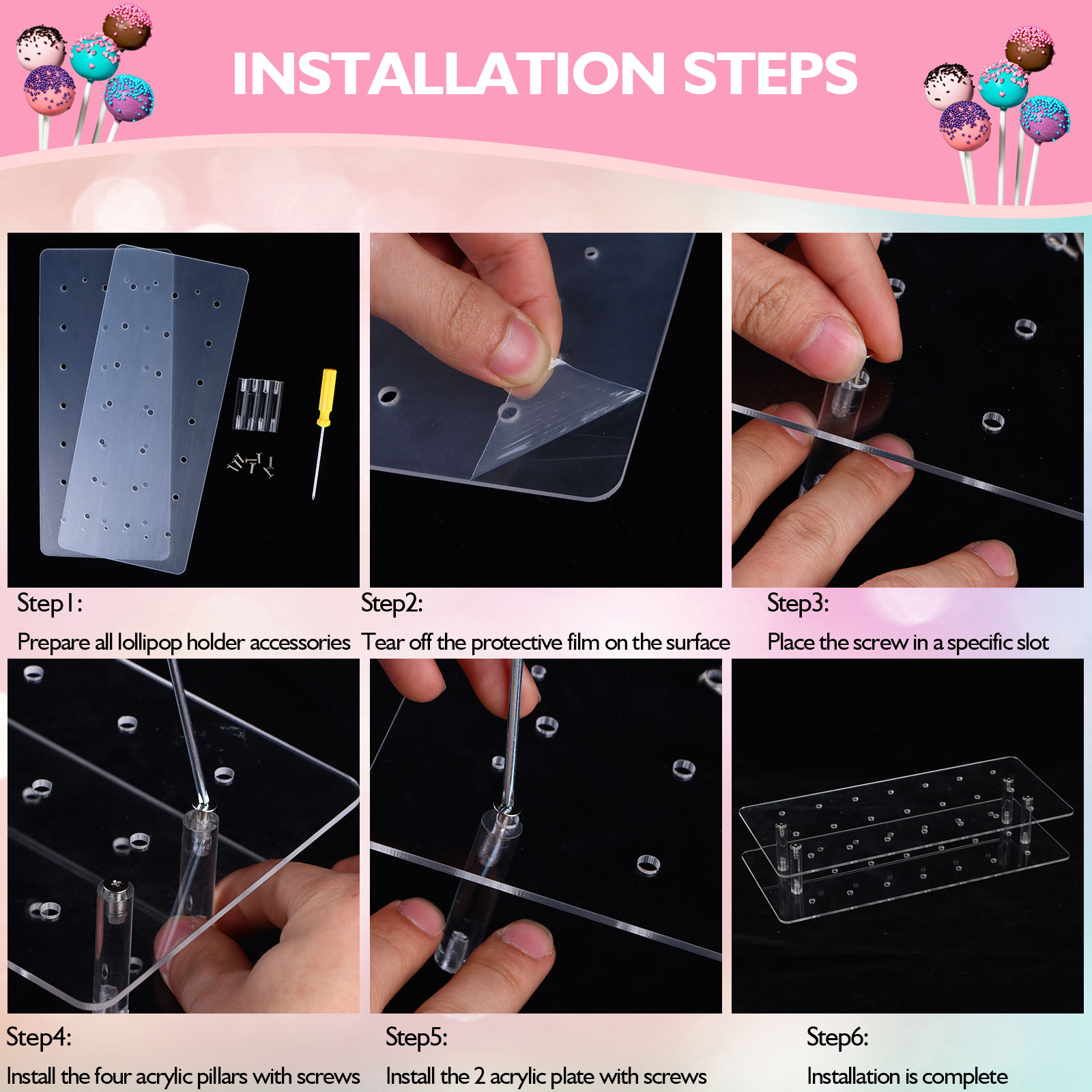 INSTALLATION STEPS

Step1:
Prepare all lollipop holder accessories

Step2:
Tear off the protective film on the surface

Step3:
Place the screw in a specific slot

Step4:
Install the four acrylic pillars with screws

Step5:
Install the 2 acrylic plate with screws

Step6:
Installation is complete