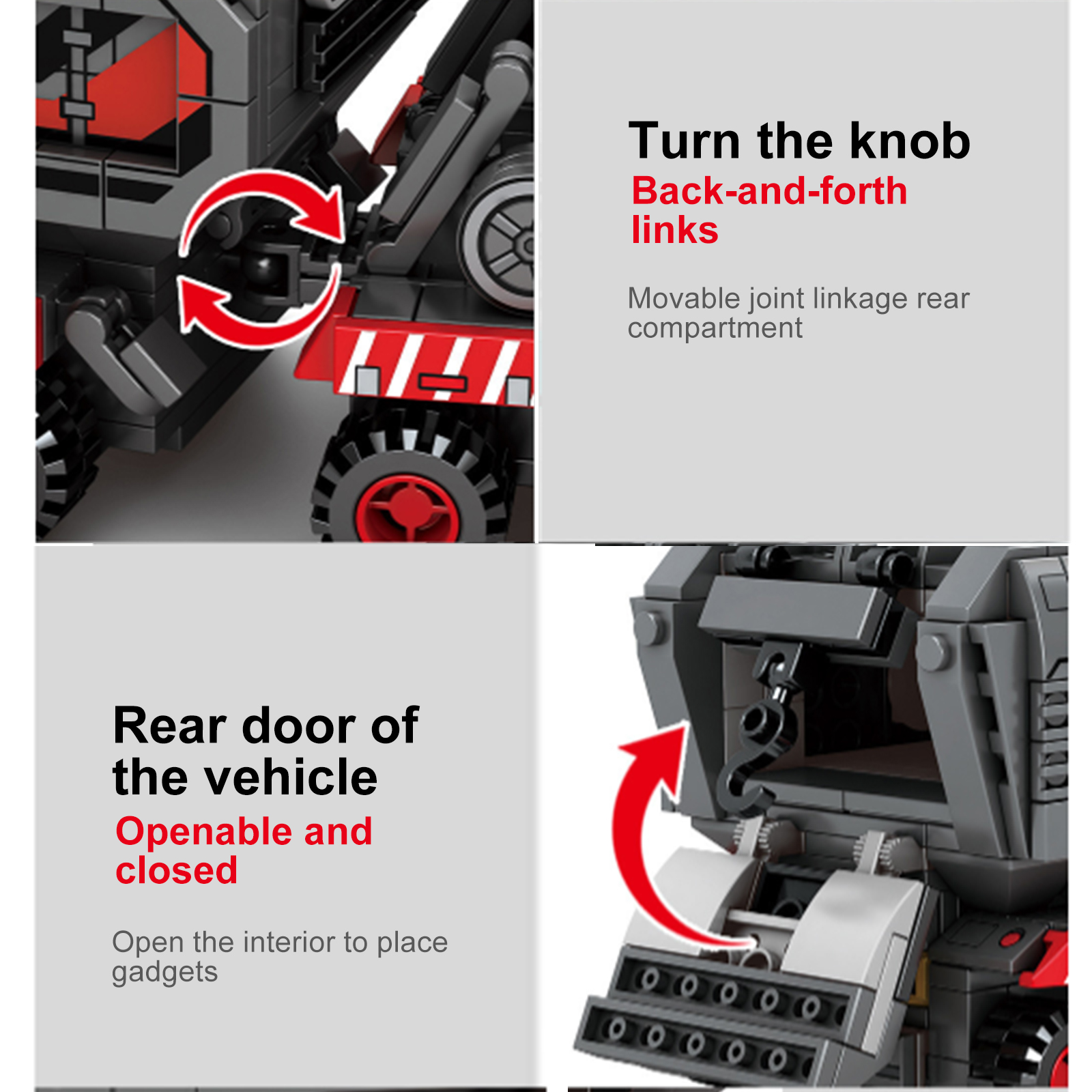 Turn the knob
Back-and-forth links

Movable joint linkage rear compartment

Rear door of the vehicle
Openable and closed

Open the interior to place gadgets