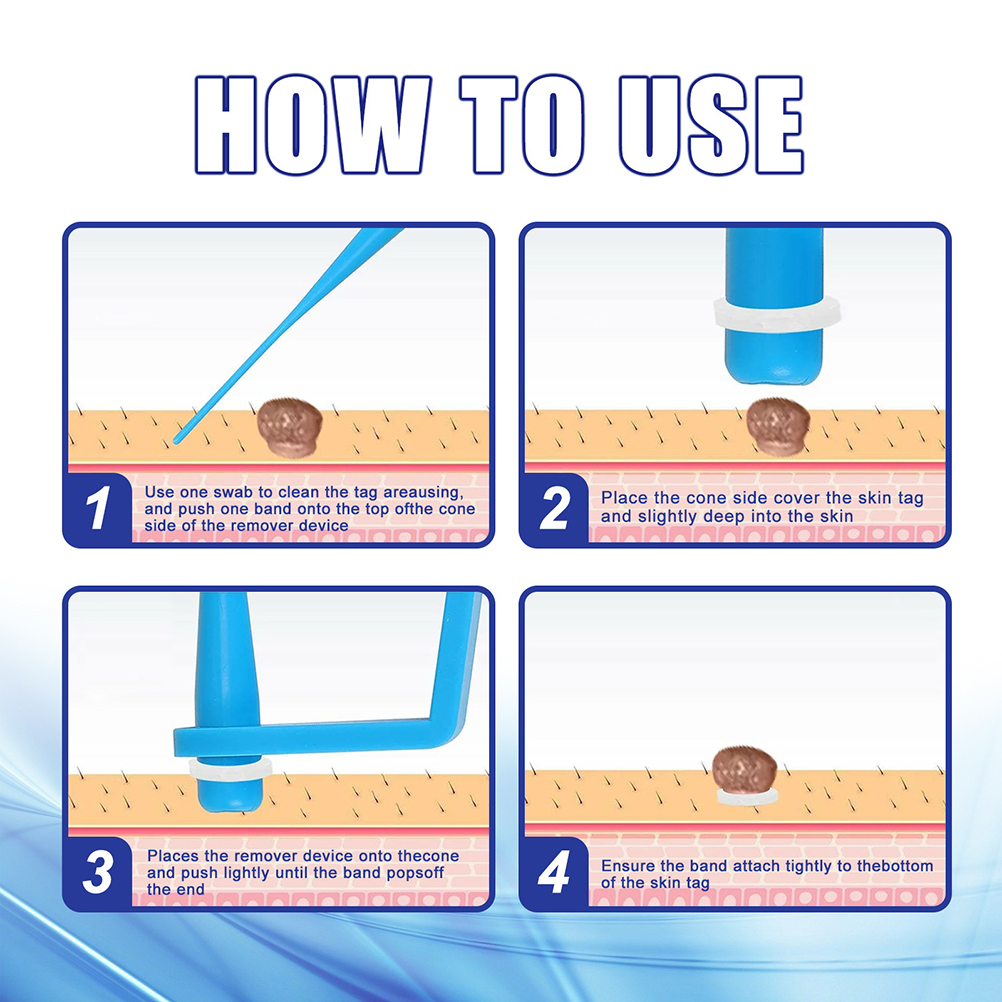 HOW TO USE

1 Use one swab to clean the tag areausing, and push one band onto the top ofthe cone side of the remover device

2 Place the cone side cover the skin tag and slightly deep into the skin

3 Places the remover device onto thecone and push lightly until the band popsoff the end

4 Ensure the band attach tightly to thebottom of the skin tag