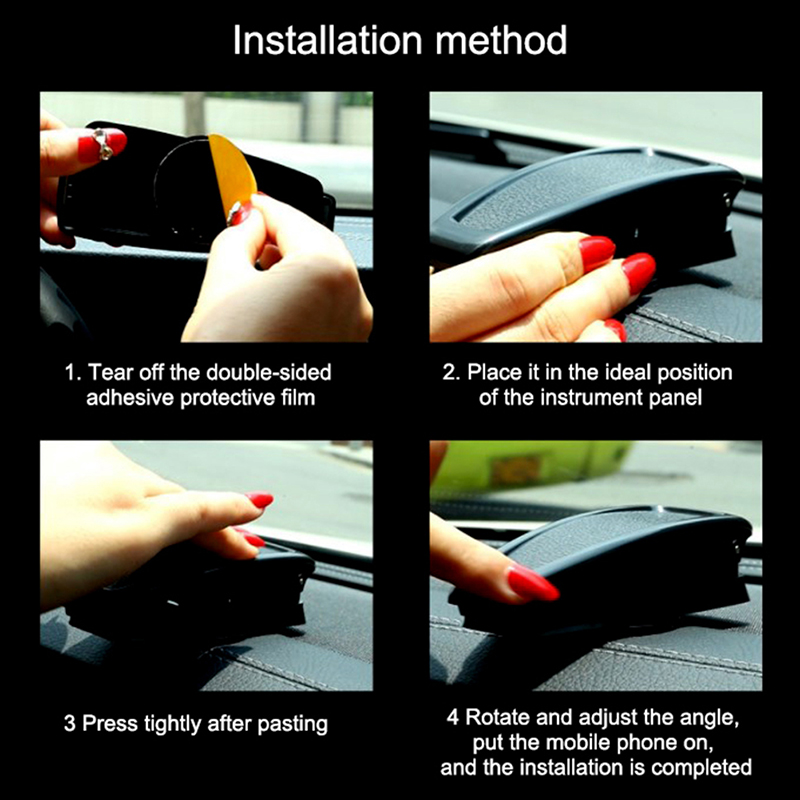 Installation method

1. Tear off the double-sided adhesive protective film

2. Place it in the ideal position of the instrument panel

3 Press tightly after pasting

4 Rotate and adjust the angle, put the mobile phone on, and the installation is completed