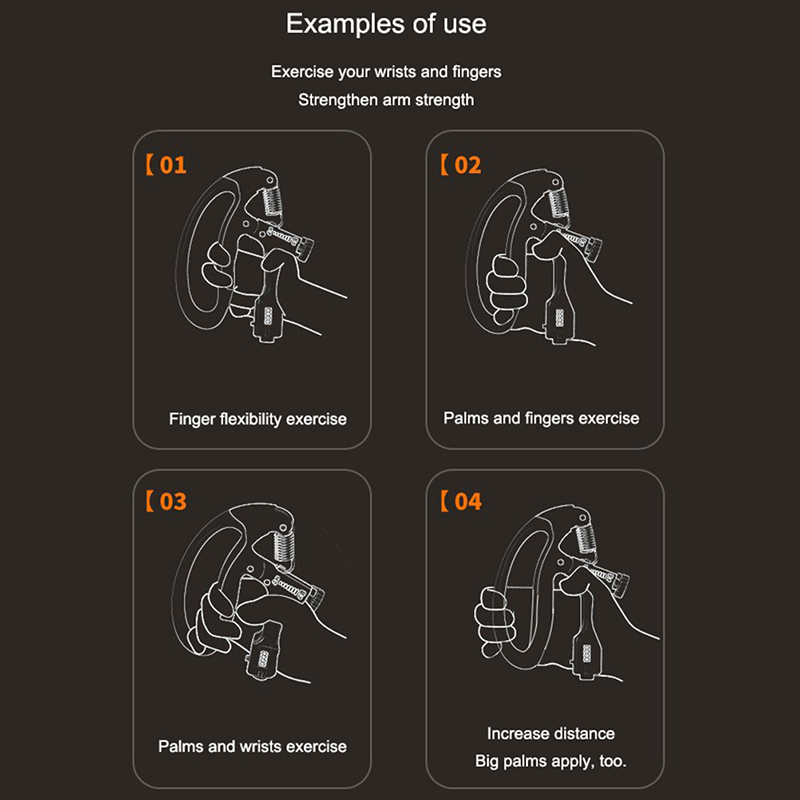 Examples of use

Exercise your wrists and fingers
Strengthen arm strength

【01

Finger flexibility exercise

【02

Palms and fingers exercise

【03

Palms and wrists exercise

【04

Increase distance
Big palms apply, too.