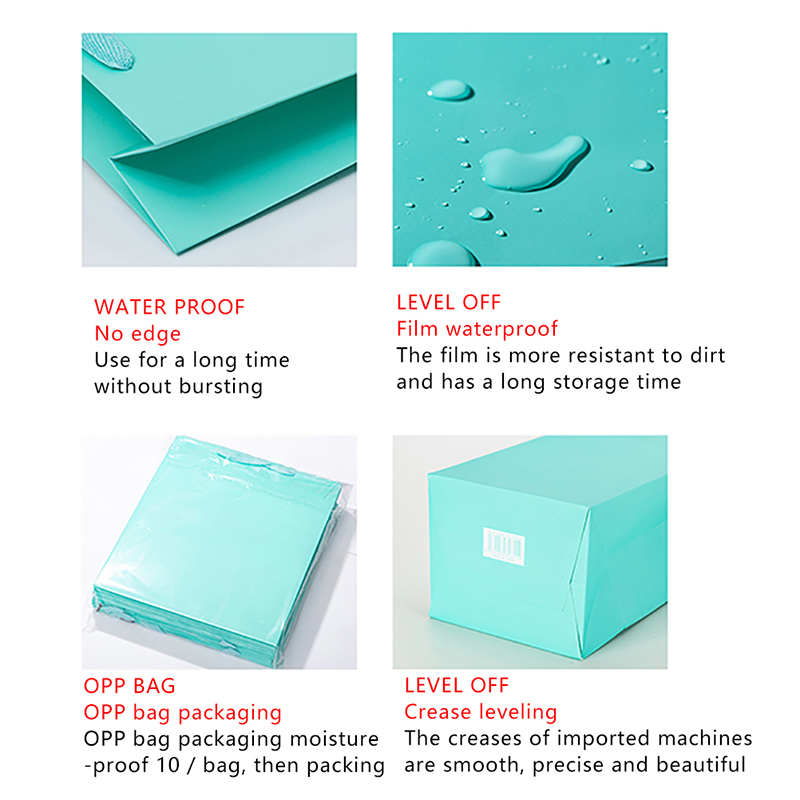 WATER PROOF
No edge
Use for a long time without bursting

LEVEL OFF
Film waterproof
The film is more resistant to dirt and has a long storage time

OPP BAG
OPP bag packaging
OPP bag packaging moisture -proof 10 / bag, then packing

LEVEL OFF
Crease leveling
The creases of imported machines are smooth, precise and beautiful