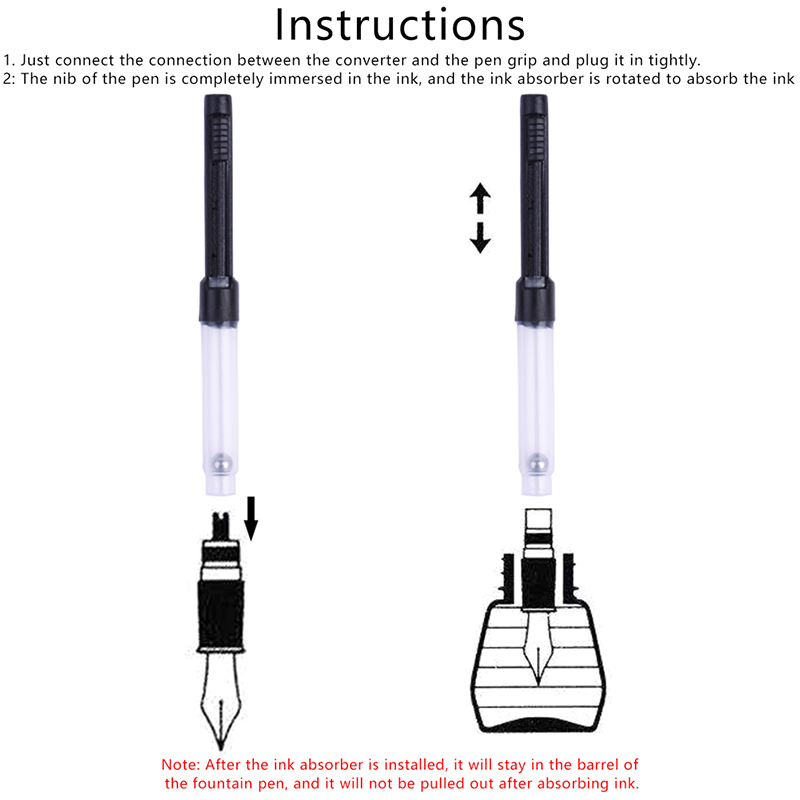 Instructions

1. Just connect the connection between the converter and the pen grip and plug it in tightly.
2: The nib of the pen is completely immersed in the ink, and the ink absorber is rotated to absorb the ink

Note: After the ink absorber is installed, it will stay in the barrel of the fountain pen, and it will not be pulled out after absorbing ink.