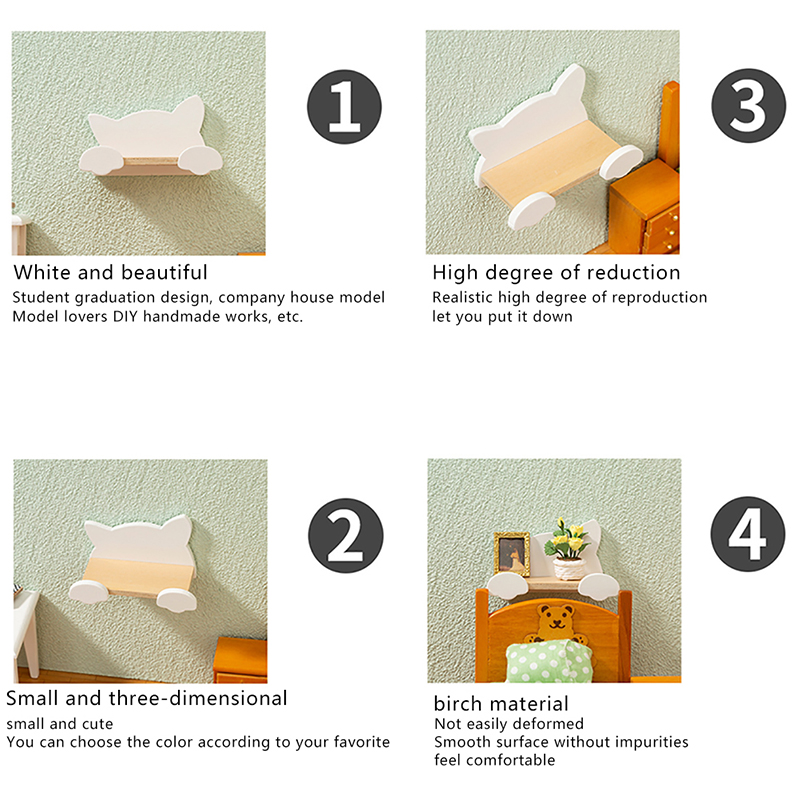 1

White and beautiful
Student graduation design, company house model
Model lovers DIY handmade works, etc.

3

High degree of reduction
Realistic high degree of reproduction
let you put it down

2

Small and three-dimensional
small and cute
You can choose the color according to your favorite

4

birch material
Not easily deformed
Smooth surface without impurities
feel comfortable