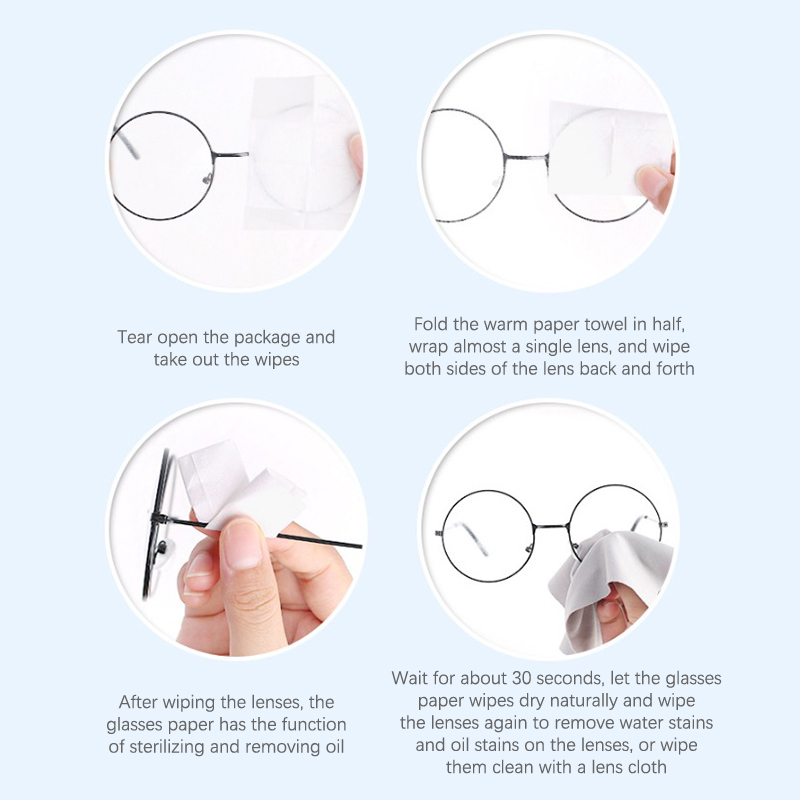 Tear open the package and take out the wipes

Fold the warm paper towel in half, wrap almost a single lens, and wipe both sides of the lens back and forth

After wiping the lenses, the glasses paper has the function of sterilizing and removing oil

Wait for about 30 seconds, let the glasses paper wipes dry naturally and wipe the lenses again to remove water stains and oil stains on the lenses, or wipe them clean with a lens cloth