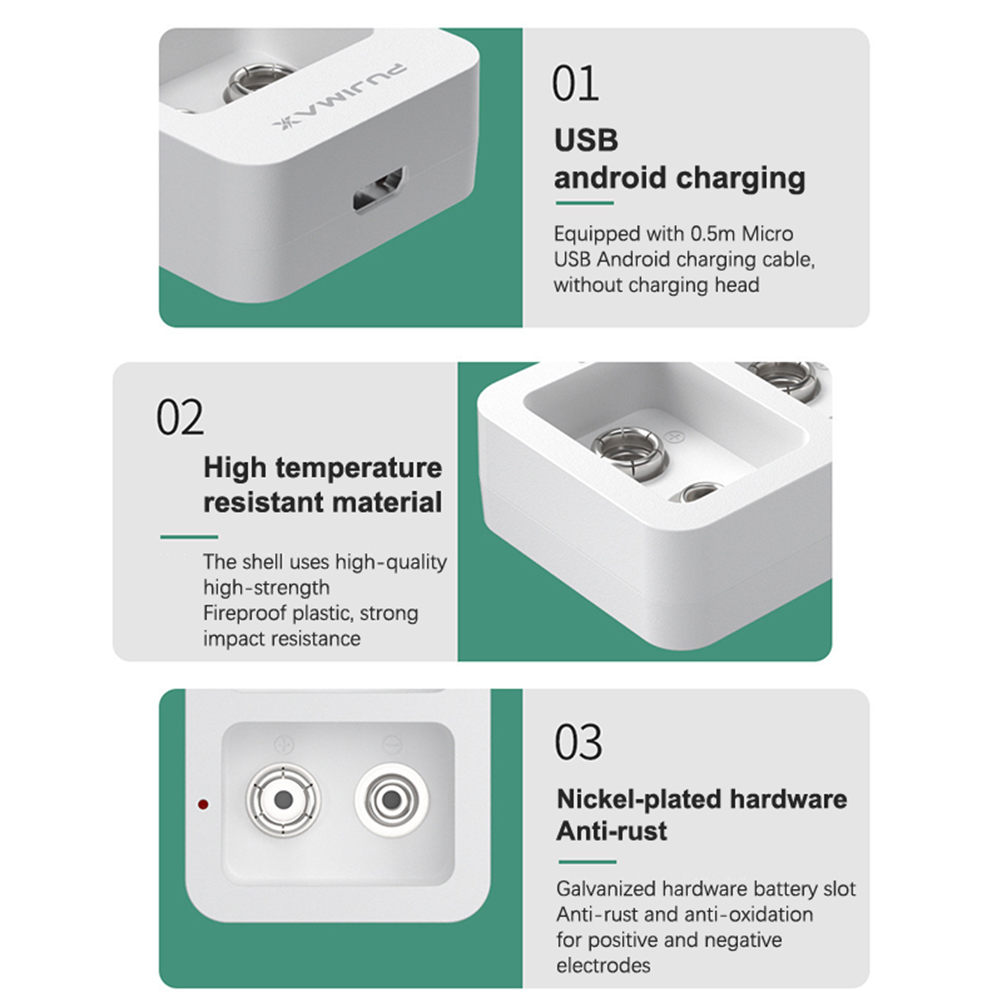 PUJIMAX

01

USB
android charging

Equipped with 0.5m Micro USB Android charging cable, without charging head

02

High temperature resistant material

The shell uses high-quality high-strength
Fireproof plastic, strong impact resistance

03

Nickel-plated hardware
Anti-rust

Galvanized hardware battery slot
Anti-rust and anti-oxidation for positive and negative electrodes