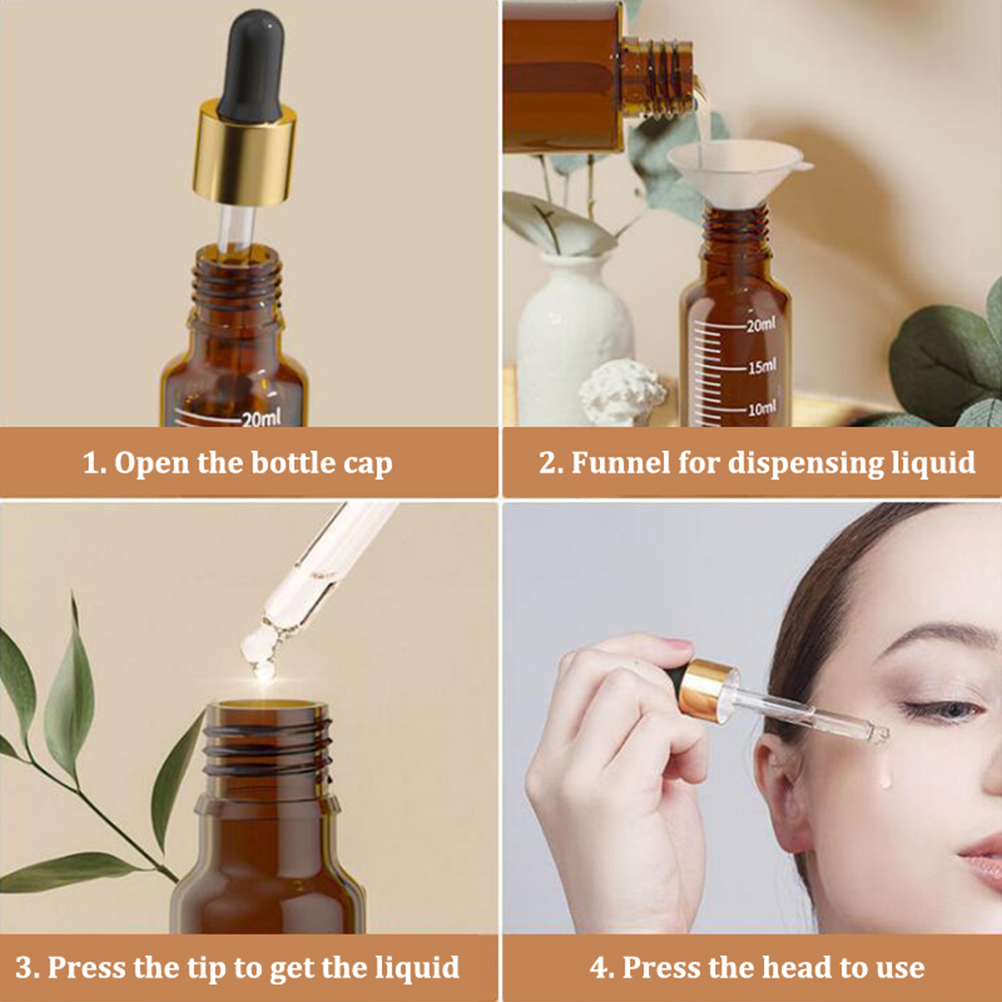 20ml

1. Open the bottle cap

20ml
15ml
10ml

2. Funnel for dispensing liquid

3. Press the tip to get the liquid

4. Press the head to use