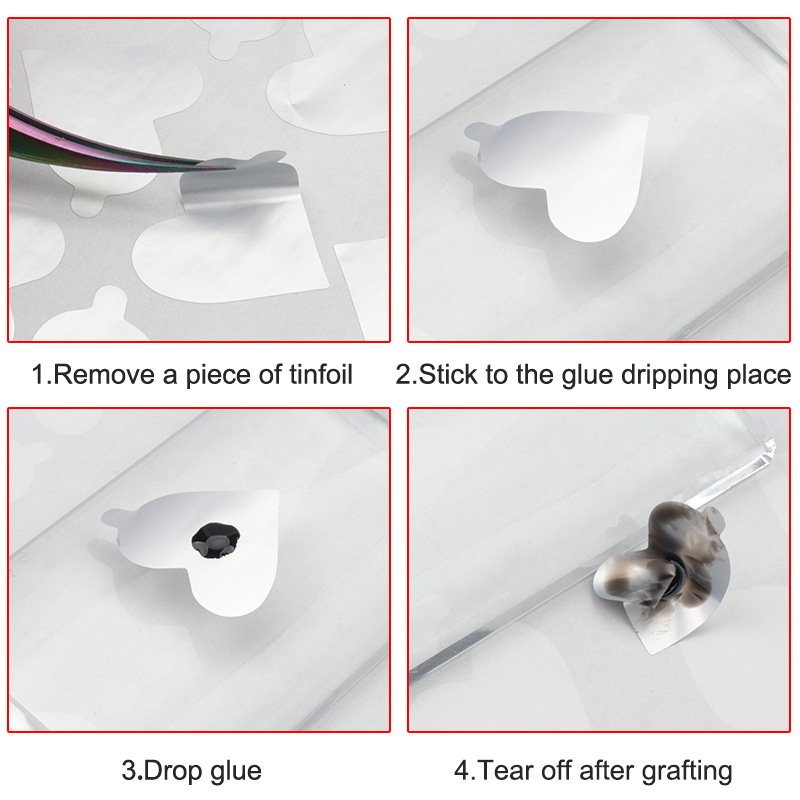 1.Remove a piece of tinfoil

2.Stick to the glue dripping place

3.Drop glue

4.Tear off after grafting