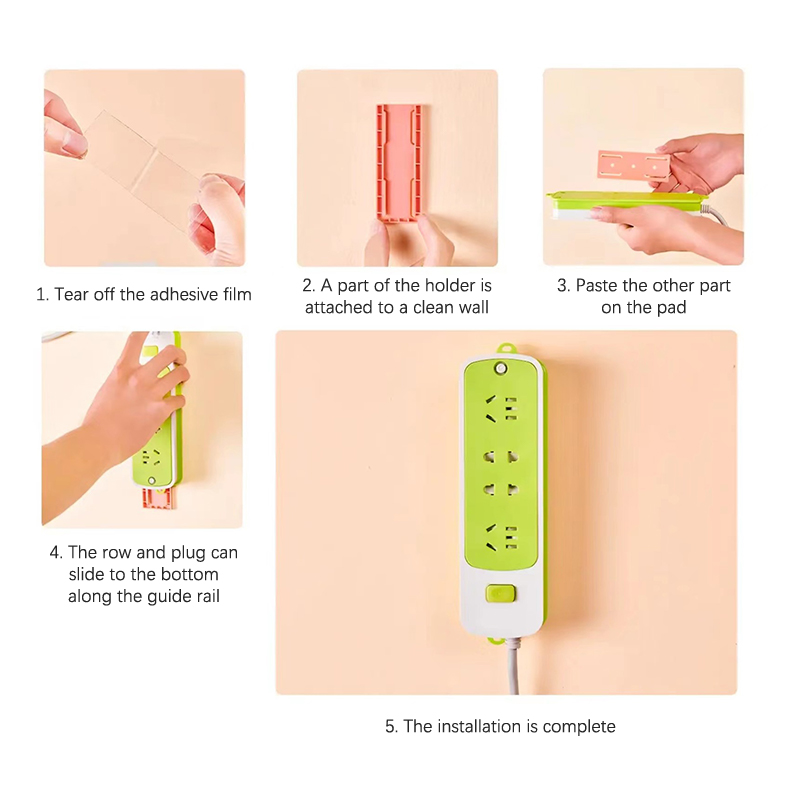 1. Tear off the adhesive film

2. A part of the holder is attached to a clean wall

3. Paste the other part on the pad

4. The row and plug can slide to the bottom along the guide rail

5. The installation is complete