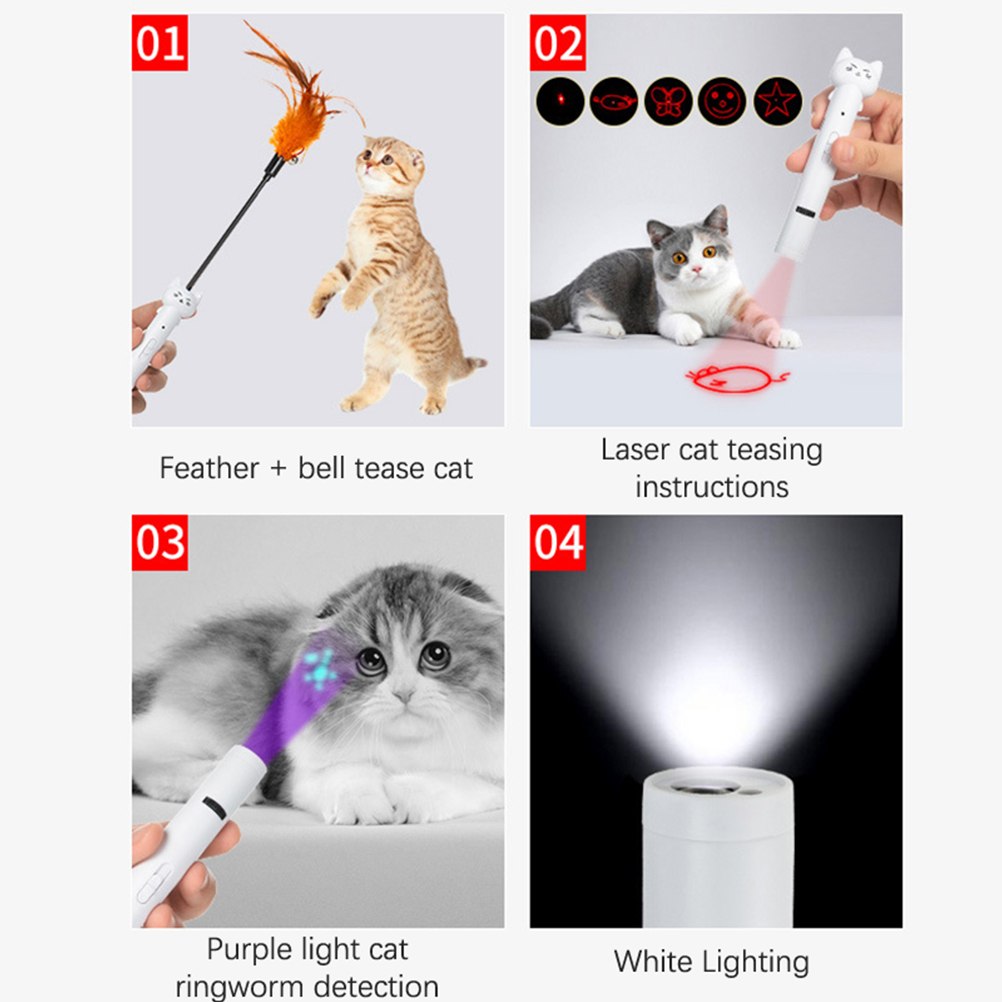 01

Feather + bell tease cat

02

Laser cat teasing instructions

03

Purple light cat ringworm detection

04

White Lighting