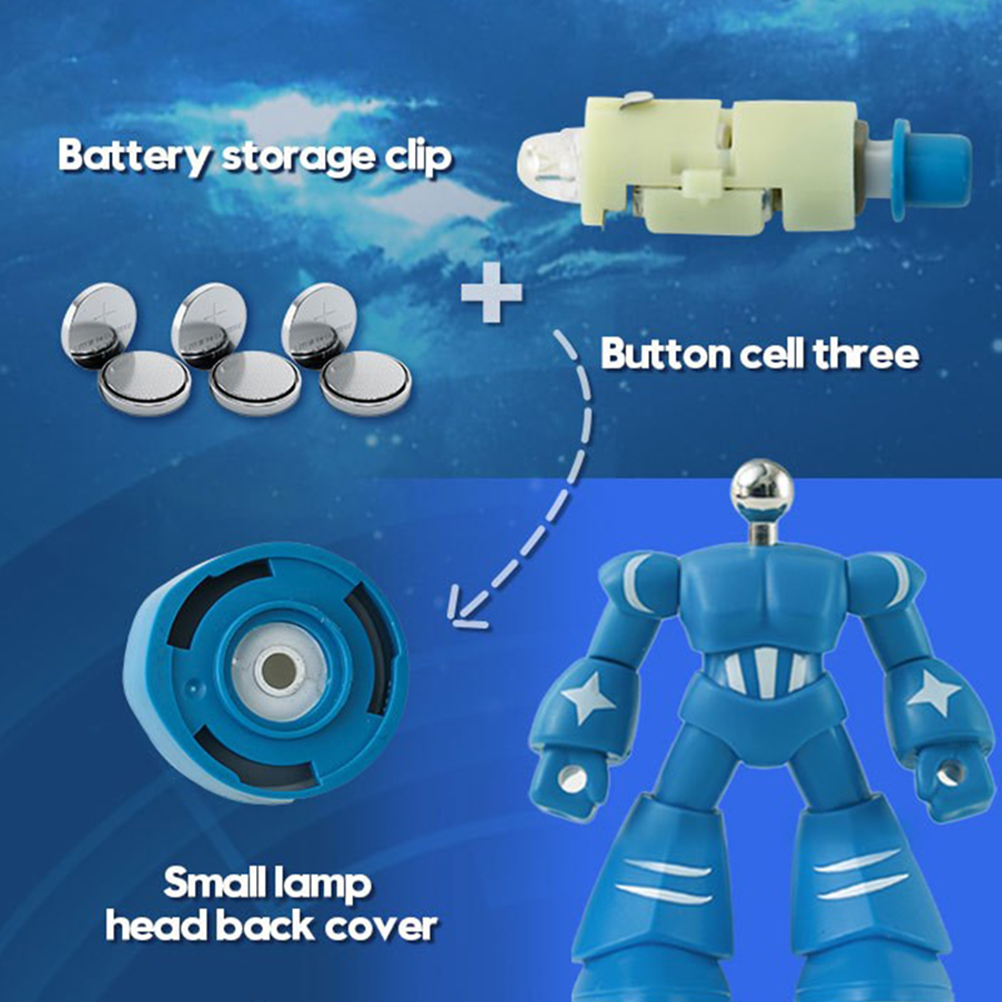 Battery storage clip

+

Button cell three

Small lamp
head back cover