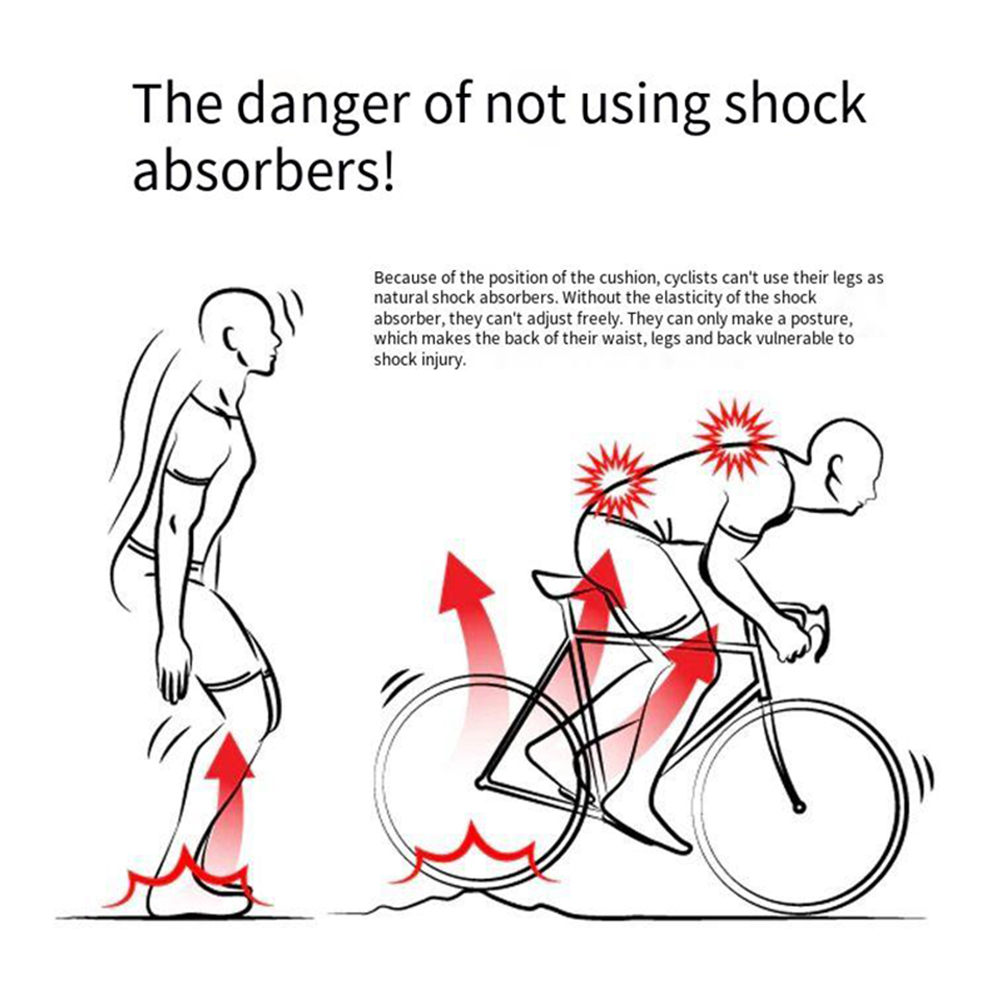 The danger of not using shock absorbers!

Because of the position of the cushion, cyclists can't use their legs as natural shock absorbers. Without the elasticity of the shock absorber, they can't adjust freely. They can only make a posture, which makes the back of their waist, legs and back vulnerable to shock injury.